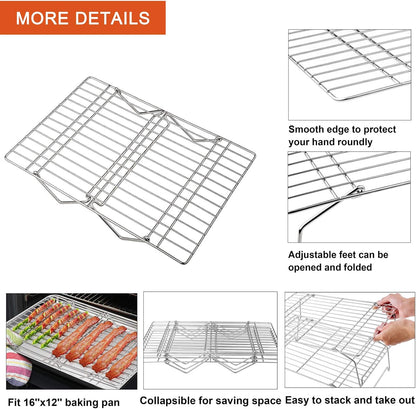 MORE DETAILS

Smooth edge to protect your hand roundly

Adjustable feet can be opened and folded

Fit 16''x12'' baking pan

Collapsible for saving space

Easy to stack and take out