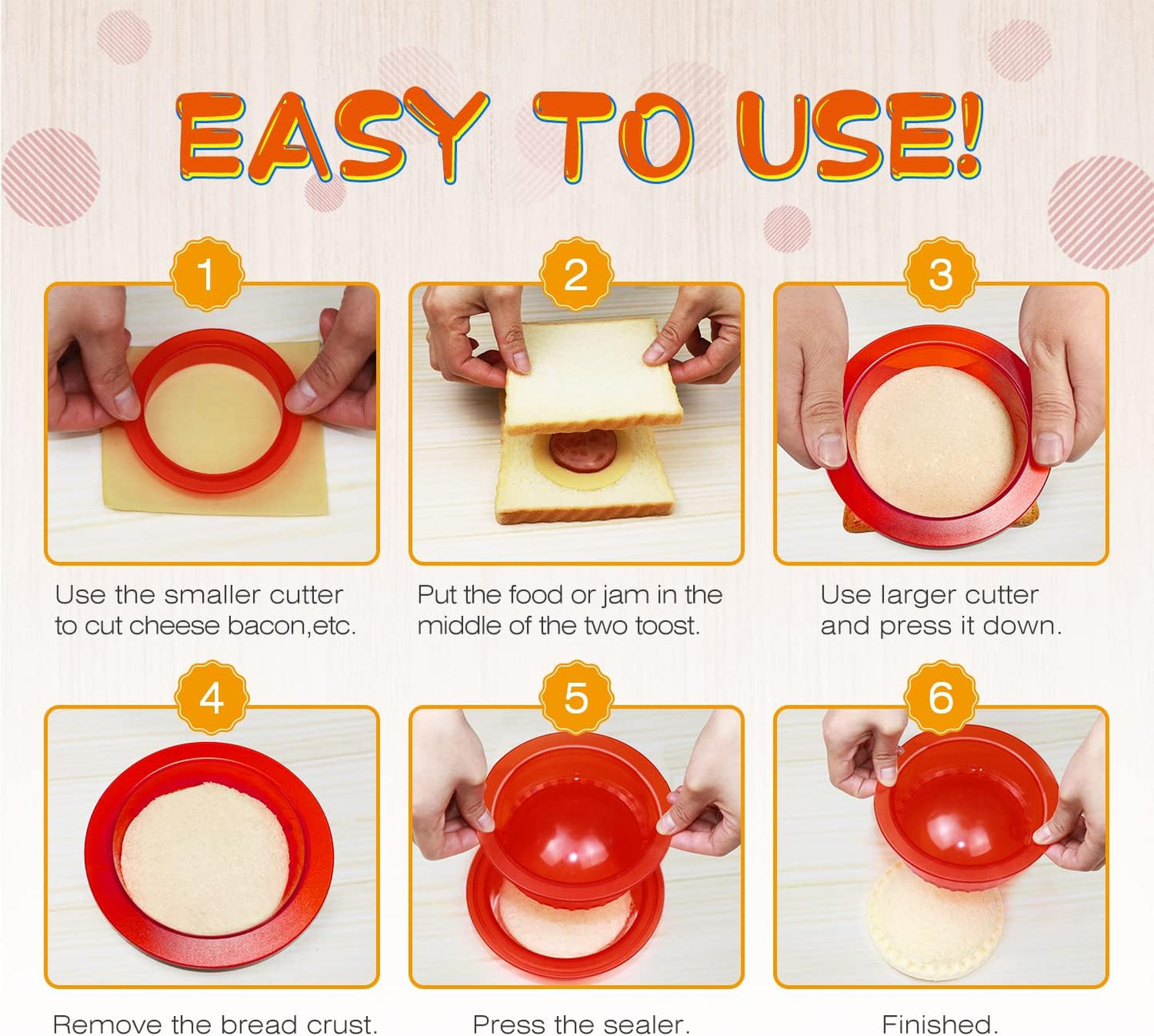 EASY TO USE!

1

Use the smaller cutter to cut cheese bacon,etc.

2

Put the food or jam in the middle of the two toost.

3

Use larger cutter and press it down.

4

Remove the bread crust.

5

Press the sealer.

6

Finished.