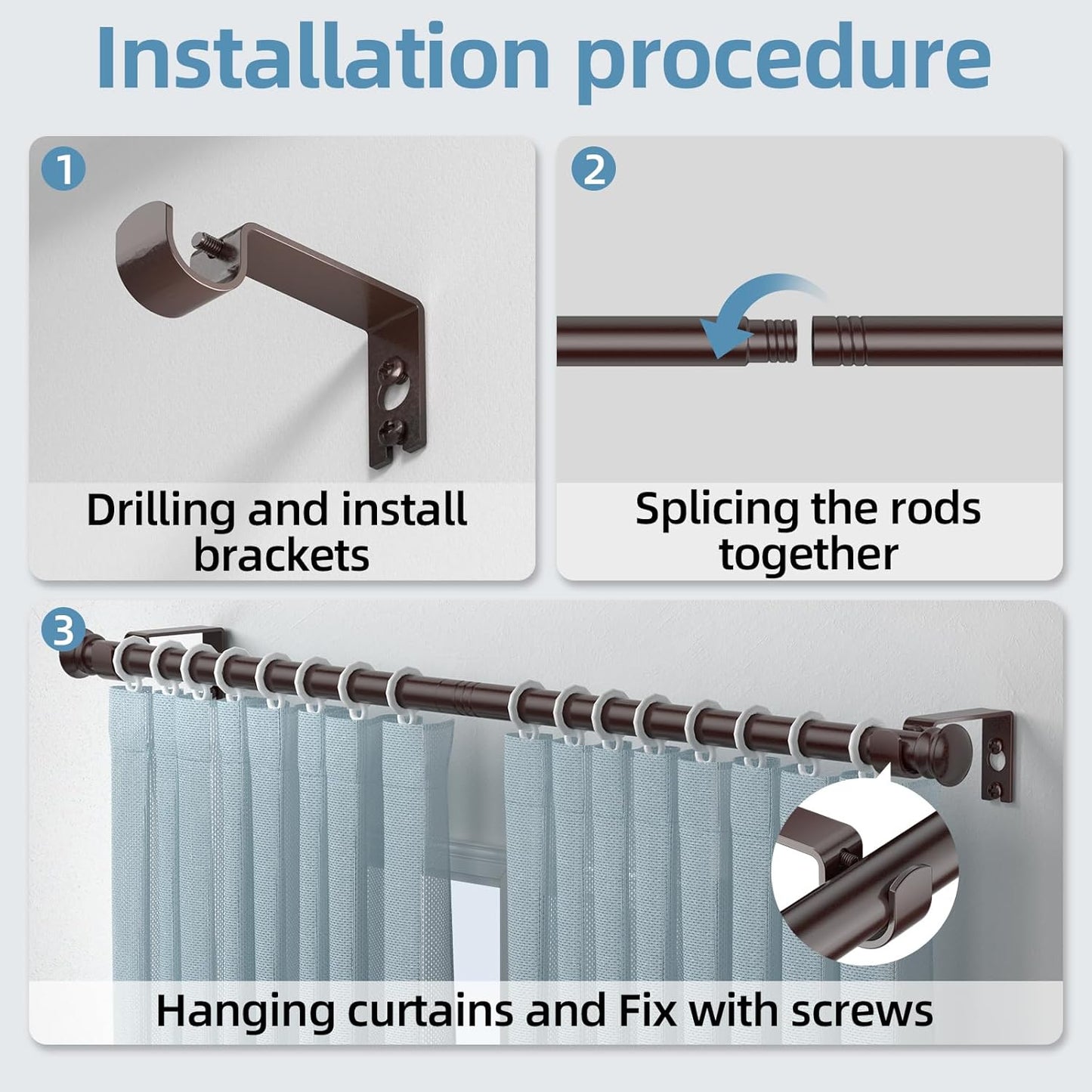 Installation procedure

1

Drilling and install brackets

2

Splicing the rods together

3

Hanging curtains and Fix with screws