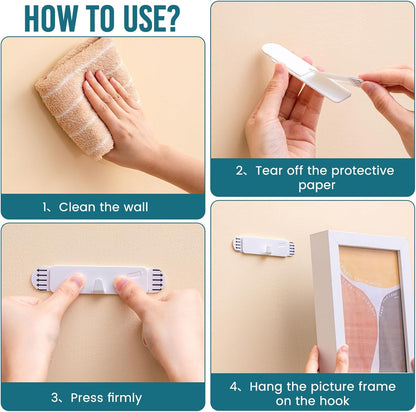 HOW TO USE?

1、Clean the wall

2、Tear off the protective paper

3、Press firmly

4、Hang the picture frame on the hook