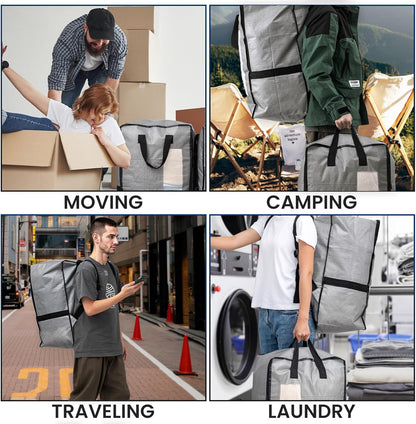 MOVING

CAMPING

TRAVELING

LAUNDRY