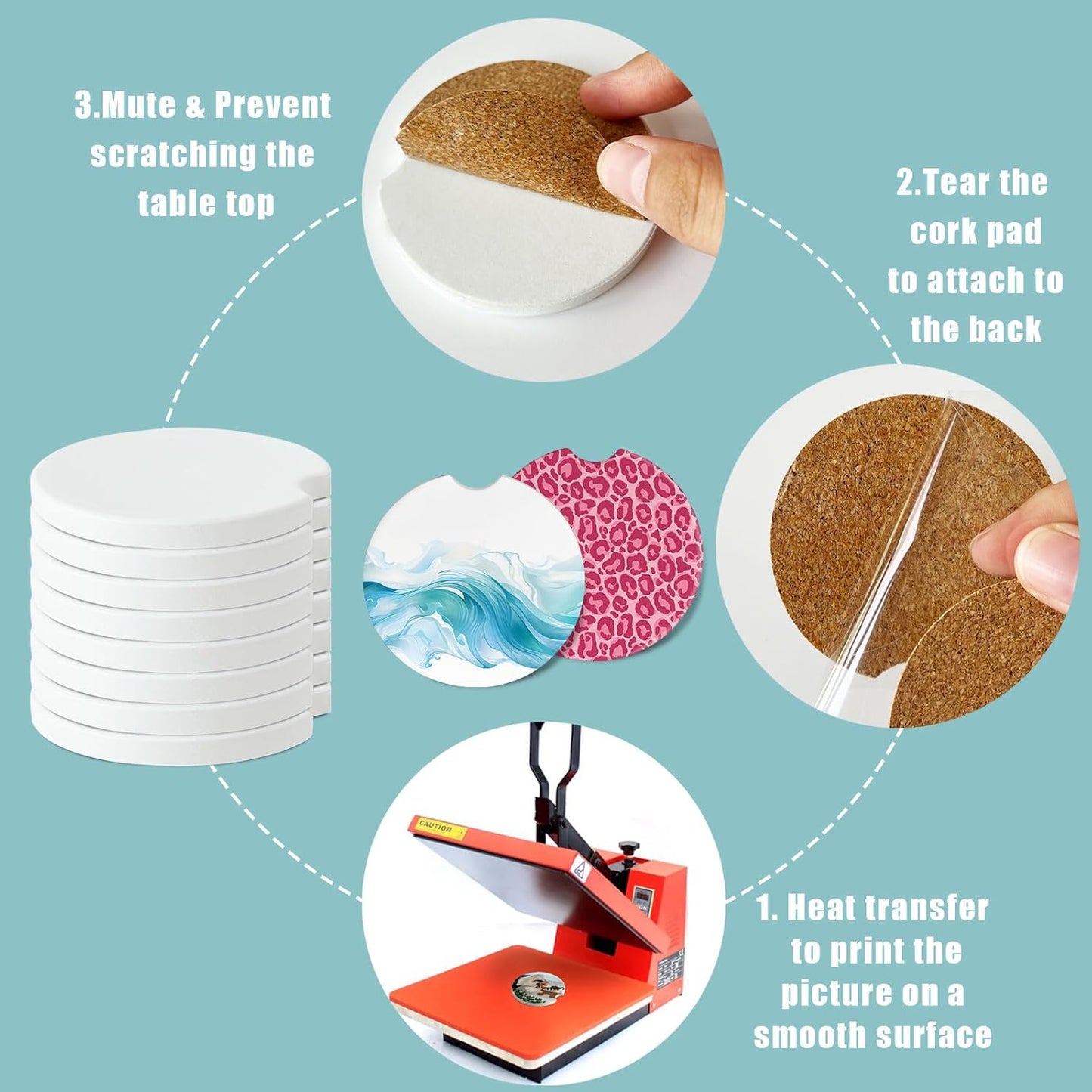 3.Mute & Prevent scratching the table top

2.Tear the cork pad to attach to the back

CAUTION

1. Heat transfer to print the picture on a smooth surface