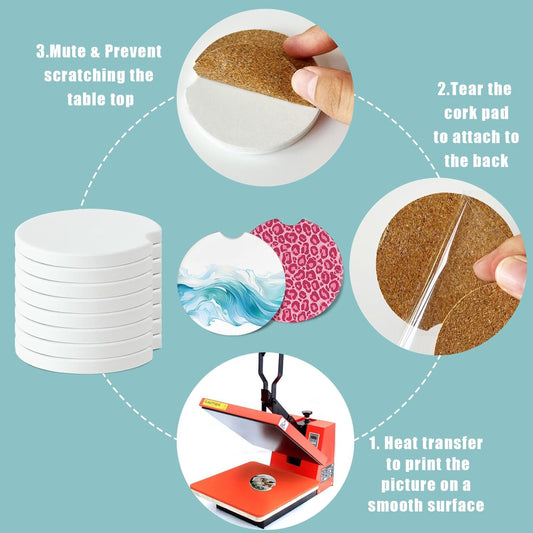 3.Mute & Prevent scratching the table top

2.Tear the cork pad to attach to the back

CAUTION

1. Heat transfer to print the picture on a smooth surface