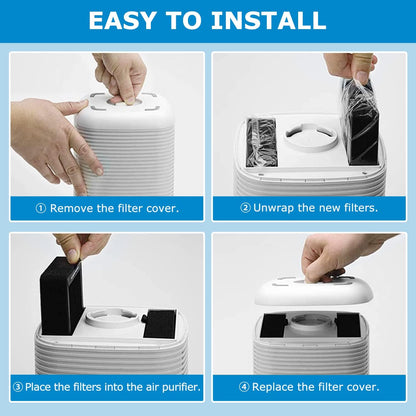 EASY TO INSTALL

① Remove the filter cover.

② Unwrap the new filters.

③ Place the filters into the air purifier.

④ Replace the filter cover.