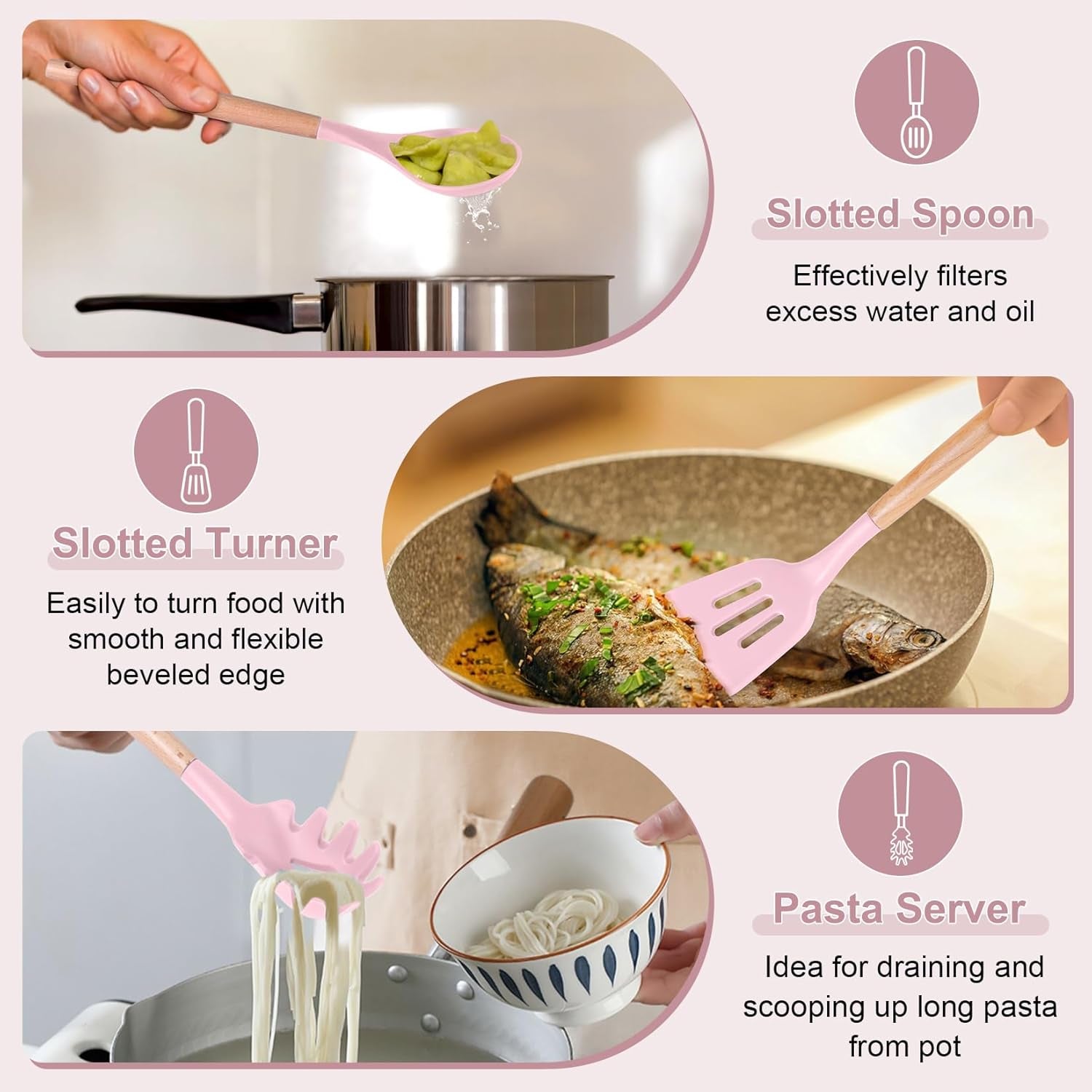 Slotted Spoon

Effectively filters excess water and oil

Slotted Turner

Easily to turn food with smooth and flexible beveled edge

Pasta Server

Idea for draining and scooping up long pasta from pot