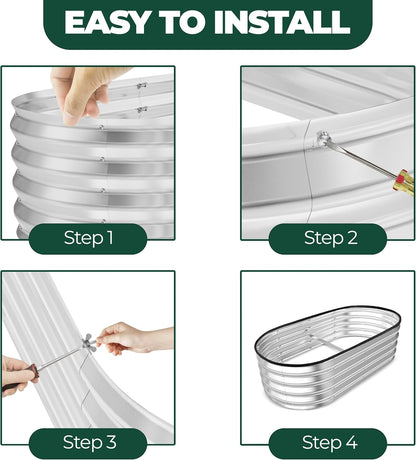 EASY TO INSTALL

Step 1

Step 2

Step 3

Step 4