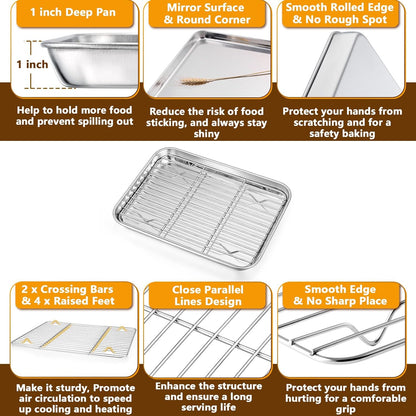 1 inch Deep Pan

1 inch

Help to hold more food and prevent spilling out

Mirror Surface & Round Corner

Reduce the risk of food sticking, and always stay shiny

Smooth Rolled Edge & No Rough Spot

Protect your hands from scratching and for a safety baking

2 x Crossing Bars & 4 x Raised Feet

Make it sturdy, Promote air circulation to speed up cooling and heating

Close Parallel Lines Design

Enhance the structure and ensure a long serving life

Smooth Edge & No Sharp Place

Protect your hands from hurting for a comforable grip