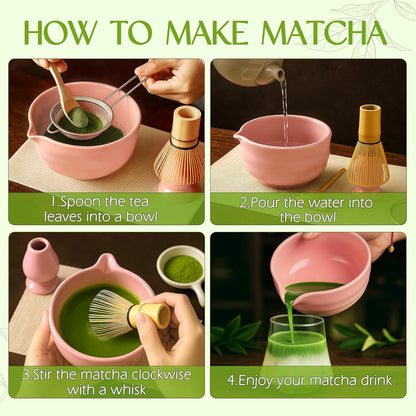 HOW TO MAKE MATCHA

1.Spoon the tea leaves into a bowl

2.Pour the water into the bowl

3.Stir the matcha clockwise with a whisk

4.Enjoy your matcha drink