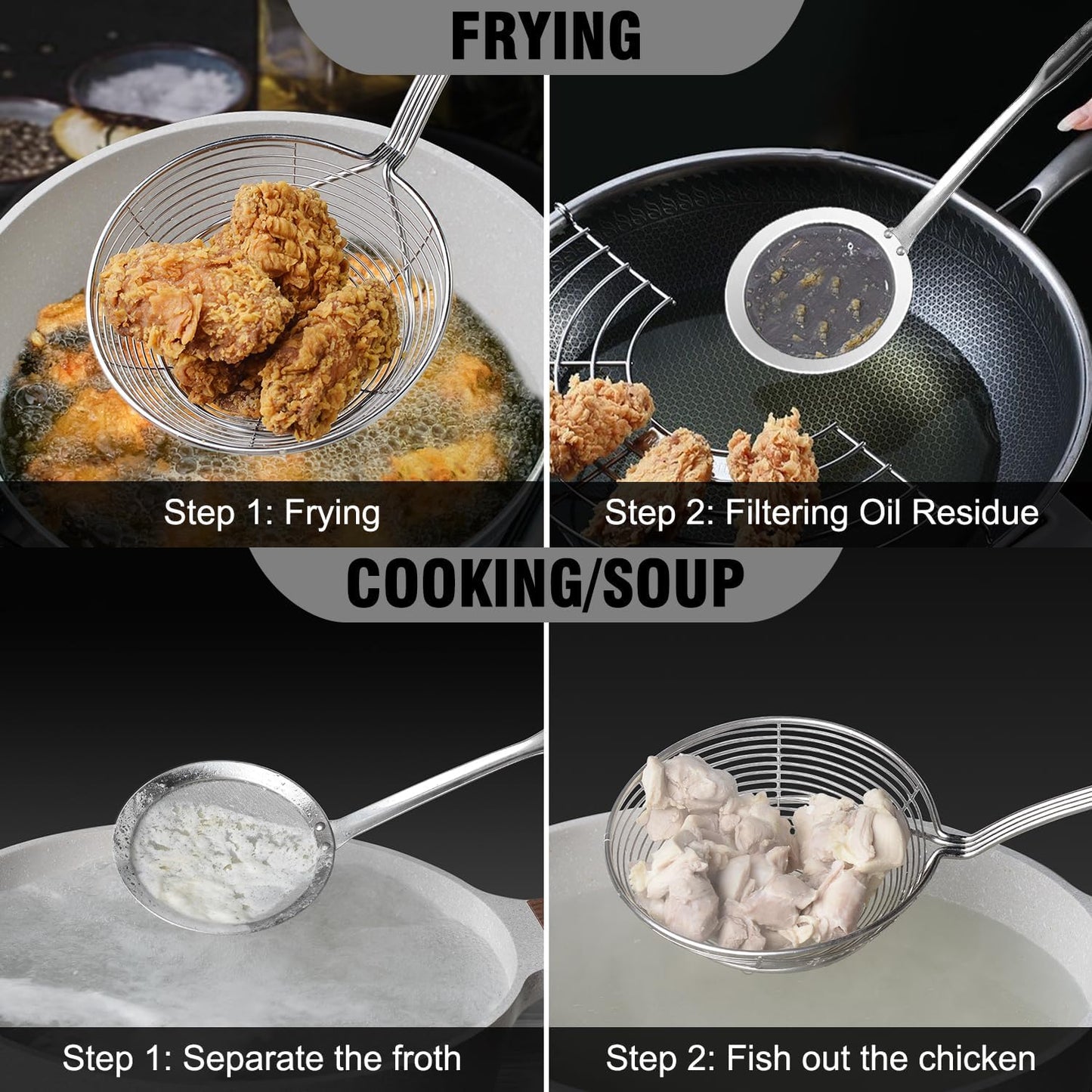 FRYING

Step 1: Frying

Step 2: Filtering Oil Residue

COOKING/SOUP

Step 1: Separate the froth

Step 2: Fish out the chicken