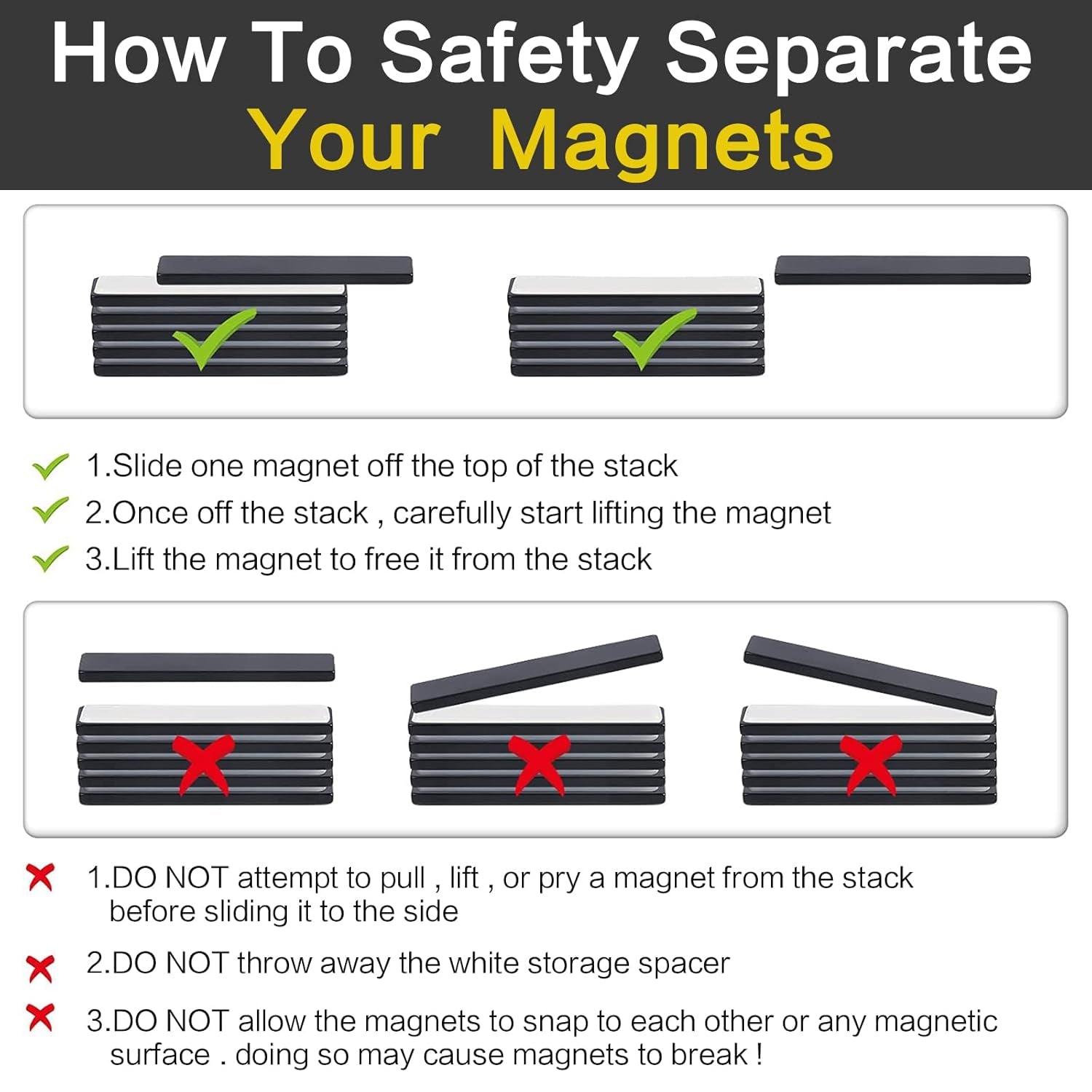 How To Safety Separate
Your Magnets

1.Slide one magnet off the top of the stack
2.Once off the stack , carefully start lifting the magnet
3.Lift the magnet to free it from the stack

1.DO NOT attempt to pull , lift , or pry a magnet from the stack before sliding it to the side
2.DO NOT throw away the white storage spacer
3.DO NOT allow the magnets to snap to each other or any magnetic surface . doing so may cause magnets to break !