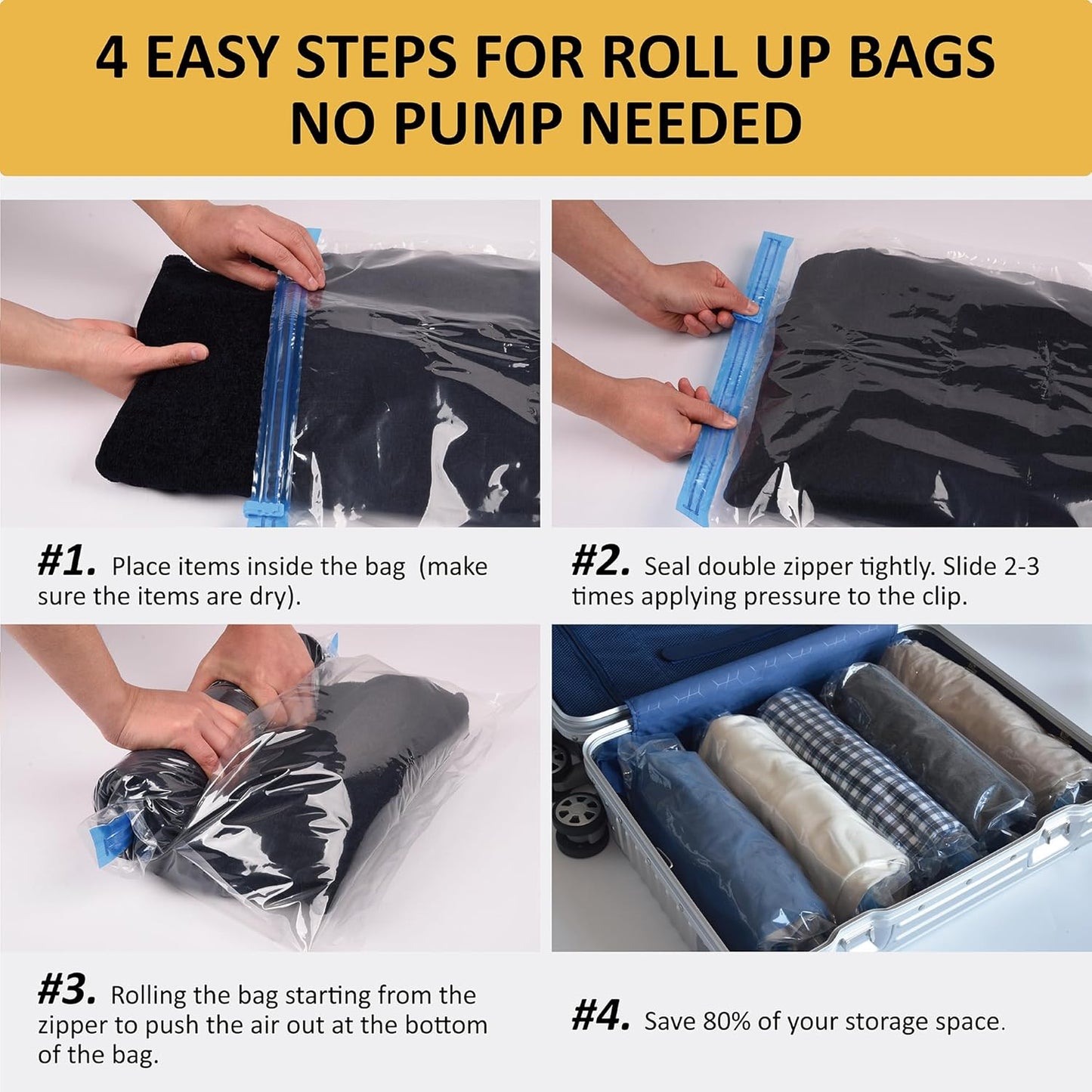 4 EASY STEPS FOR ROLL UP BAGS NO PUMP NEEDED

#1. Place items inside the bag (make sure the items are dry).

#2. Seal double zipper tightly. Slide 2-3 times applying pressure to the clip.

#3. Rolling the bag starting from the zipper to push the air out at the bottom of the bag.

#4. Save 80% of your storage space.