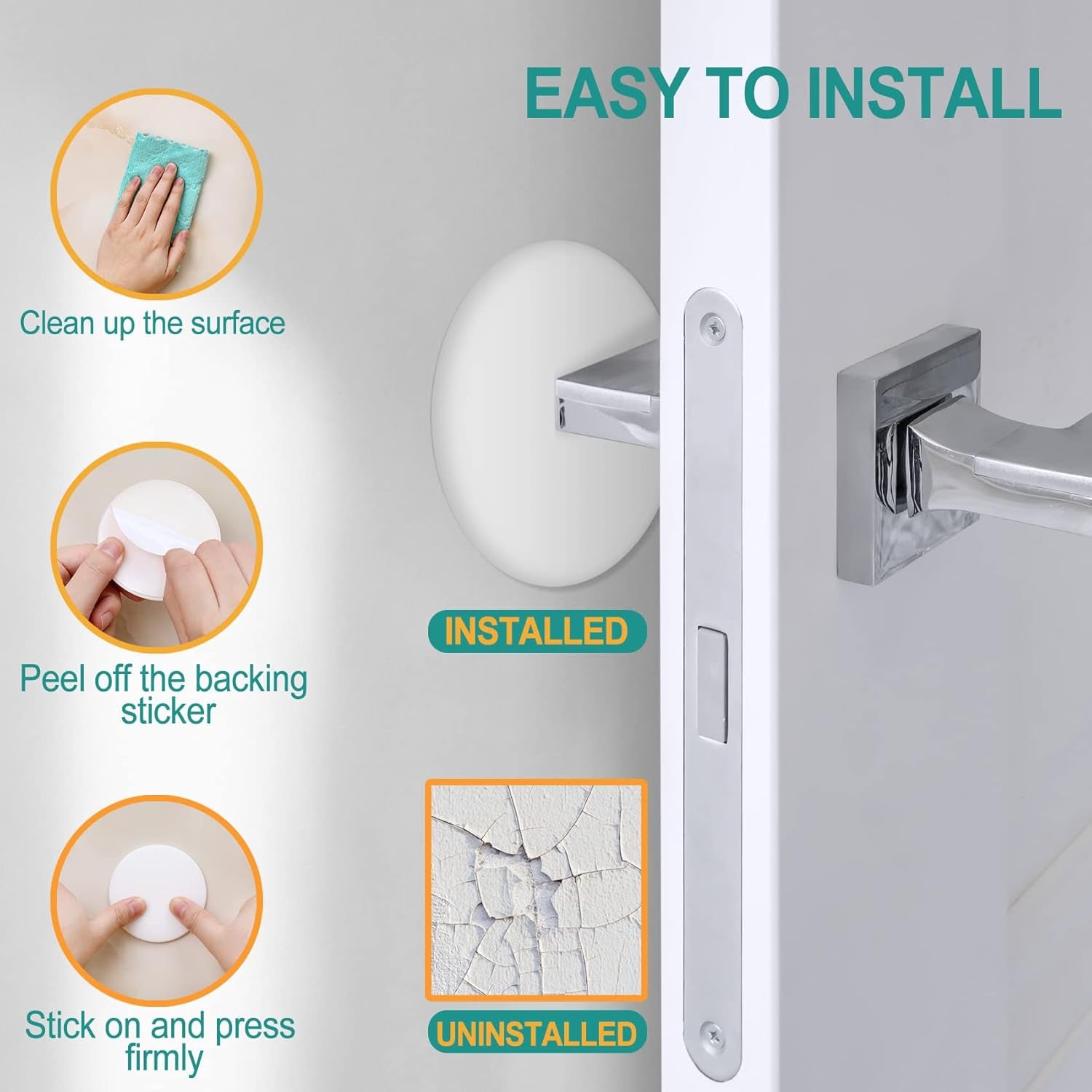 EASY TO INSTALL

Clean up the surface

Peel off the backing sticker

Stick on and press firmly

INSTALLED

UNINSTALLED