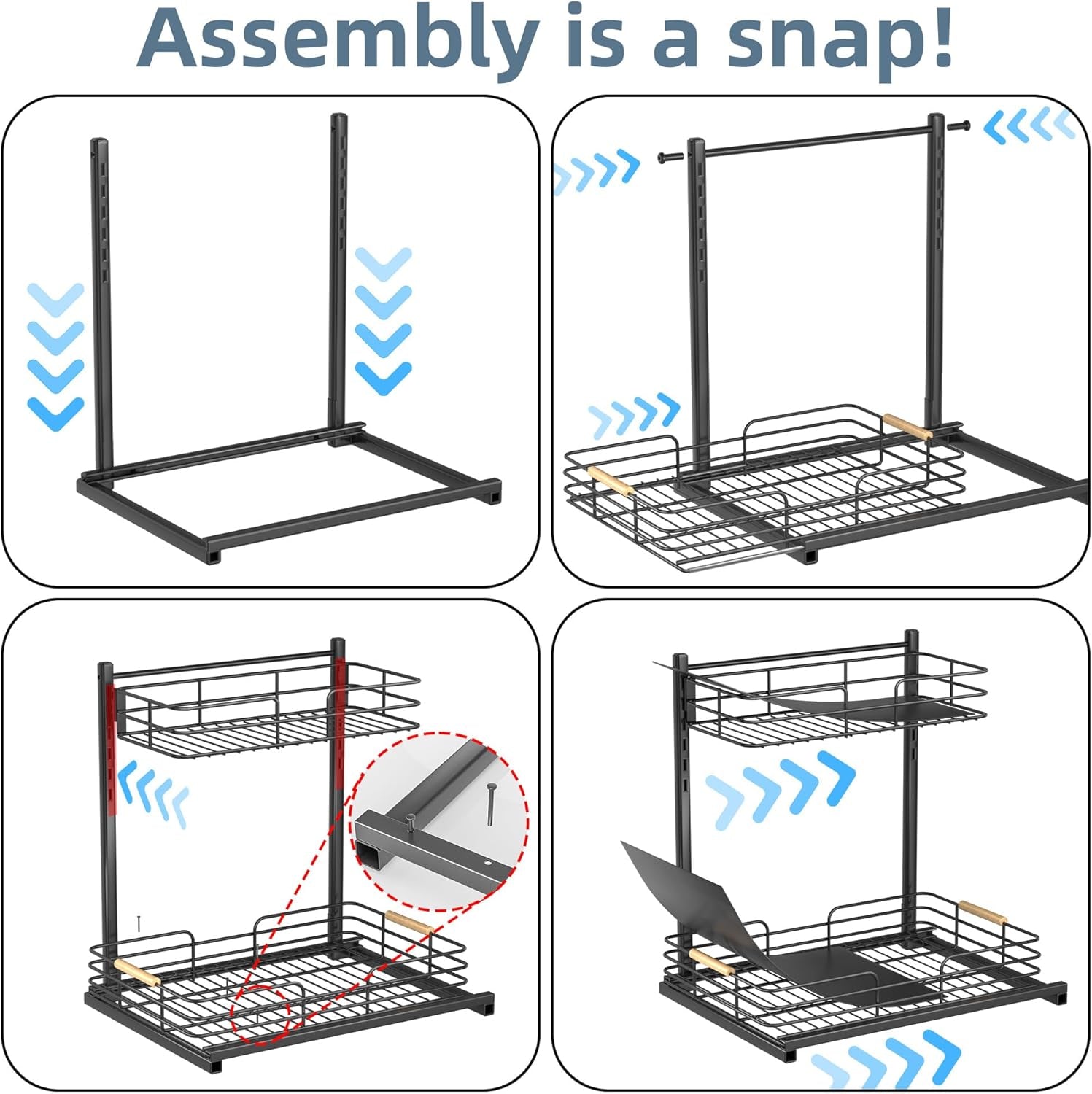 Assembly is a snap!