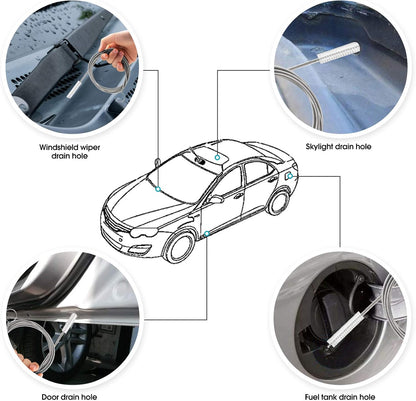 Windshield wiper drain hole

Skylight drain hole

Door drain hole

Fuel tank drain hole