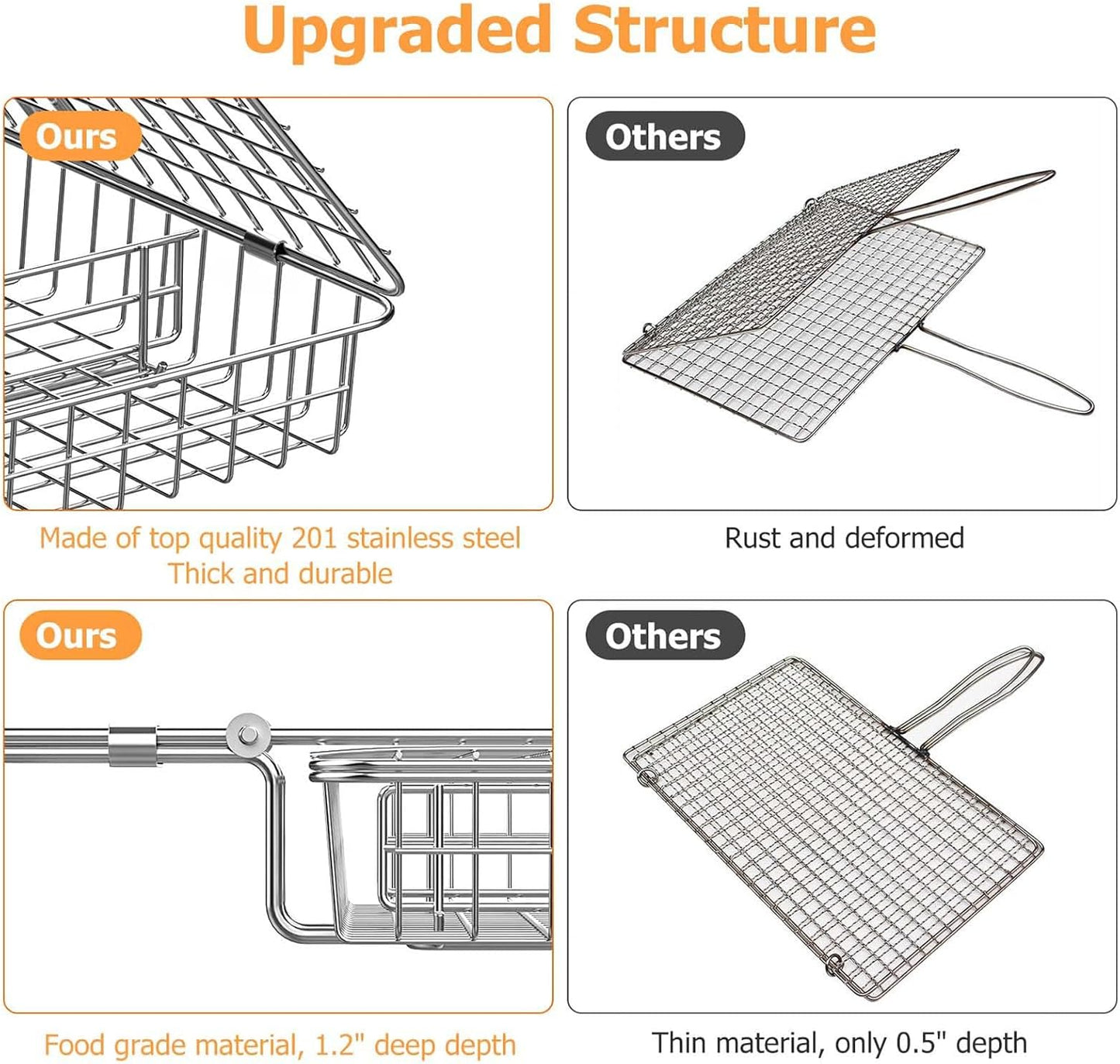 Upgraded Structure

Ours

Made of top quality 201 stainless steel
Thick and durable

Others

Rust and deformed

Ours

Food grade material, 1.2" deep depth

Others

Thin material, only 0.5" depth