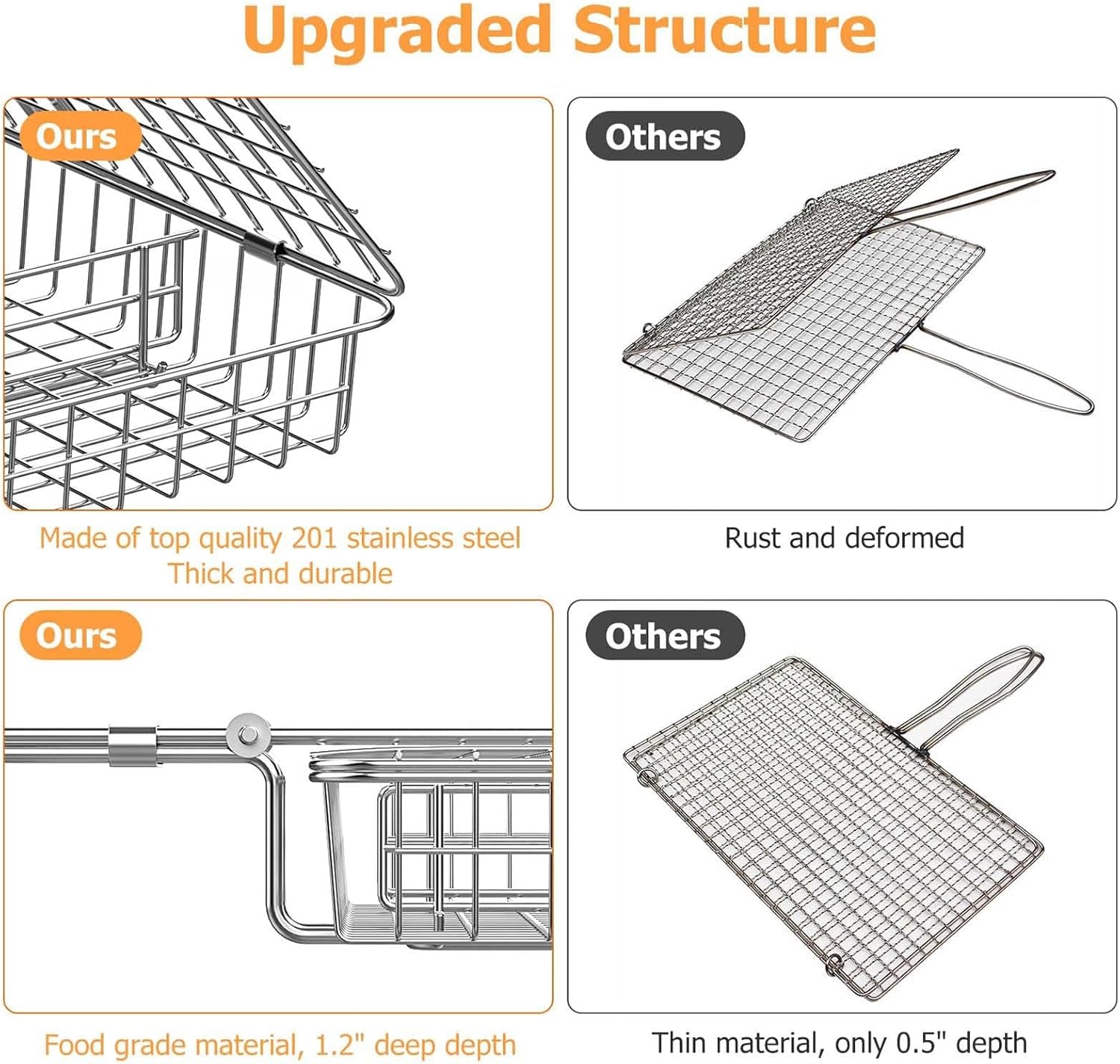 Upgraded Structure

Ours

Made of top quality 201 stainless steel
Thick and durable

Others

Rust and deformed

Ours

Food grade material, 1.2" deep depth

Others

Thin material, only 0.5" depth