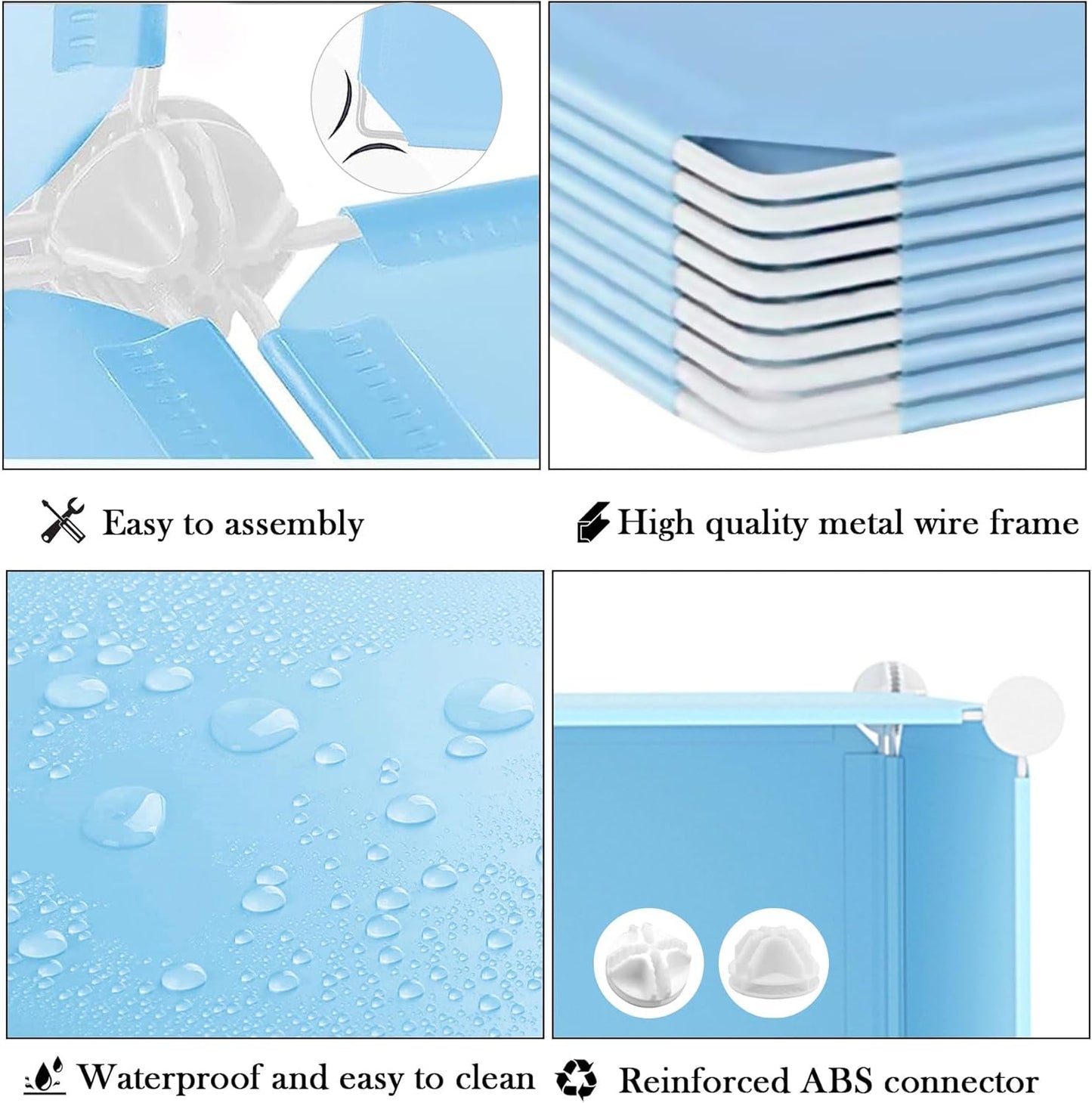 Easy to assembly

High quality metal wire frame

Waterproof and easy to clean

Reinforced ABS connector