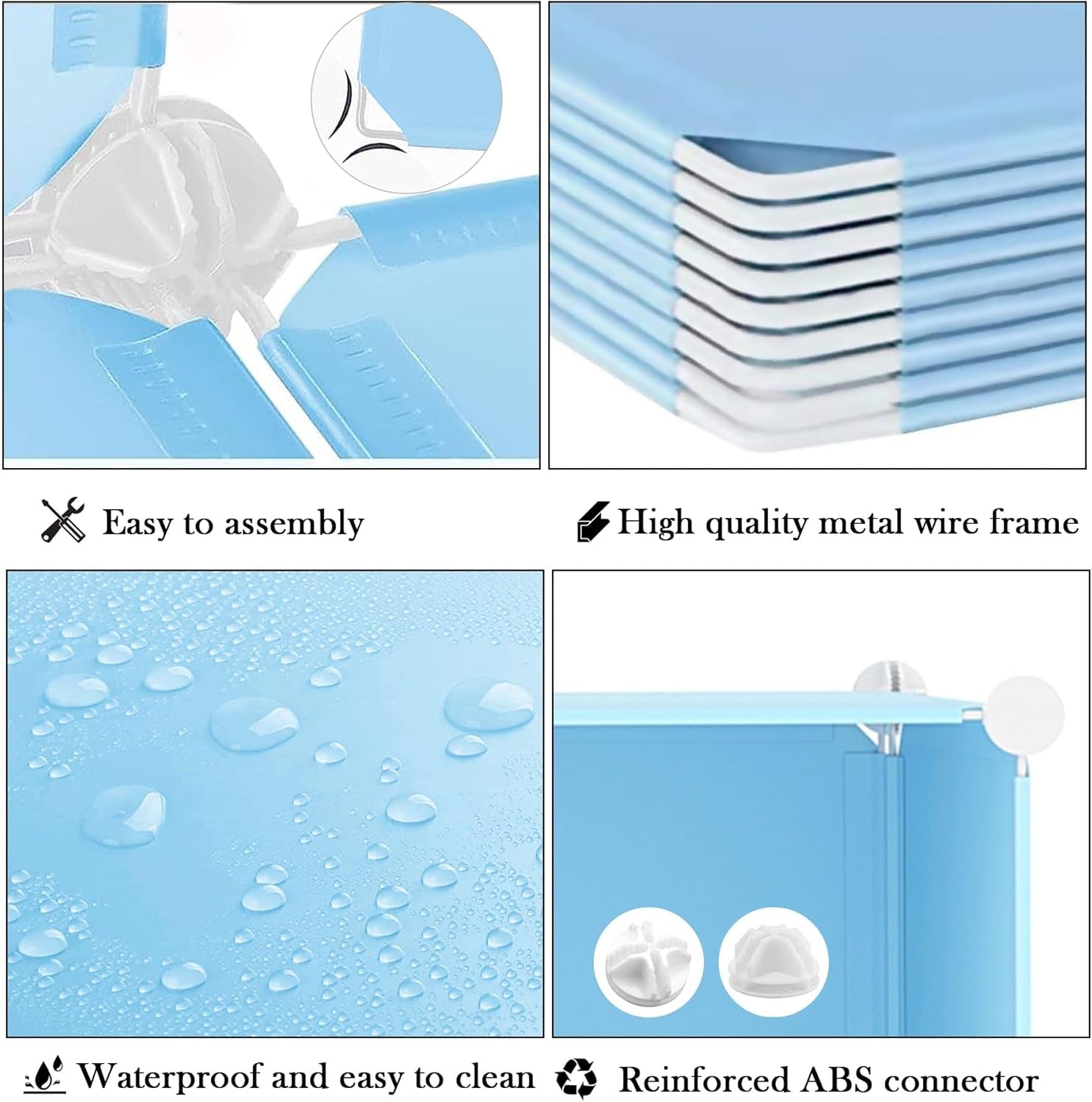 Easy to assembly

High quality metal wire frame

Waterproof and easy to clean

Reinforced ABS connector