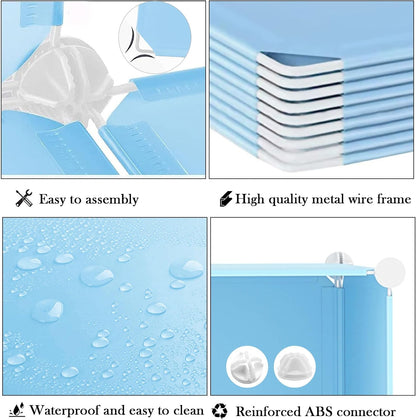 Easy to assembly

High quality metal wire frame

Waterproof and easy to clean

Reinforced ABS connector