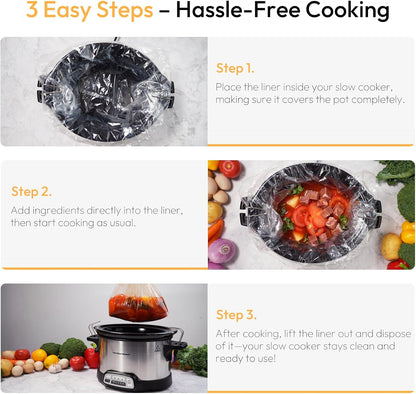 3 Easy Steps – Hassle-Free Cooking

Step 1.

Place the liner inside your slow cooker, making sure it covers the pot completely.

Step 2.

Add ingredients directly into the liner, then start cooking as usual.

Step 3.

After cooking, lift the liner out and dispose of it—your slow cooker stays clean and ready to use!