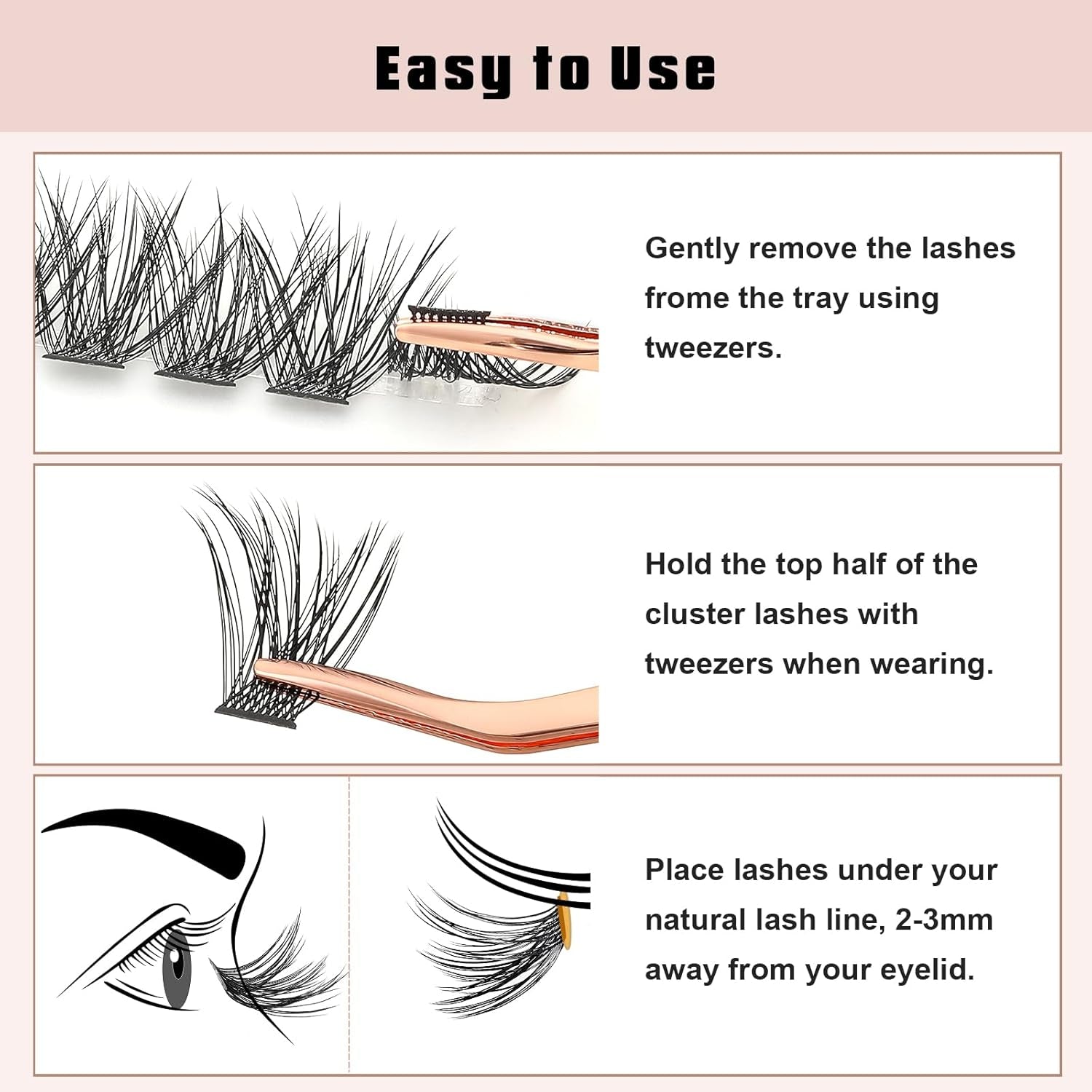 Easy to Use

Gently remove the lashes frome the tray using tweezers.

Hold the top half of the cluster lashes with tweezers when wearing.

Place lashes under your natural lash line, 2-3mm away from your eyelid.