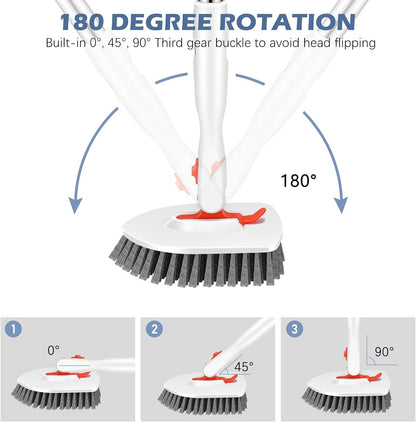 180 DEGREE ROTATION
Built-in 0°, 45°, 90° Third gear buckle to avoid head flipping

180°

1
0°

2
45°

3
90°