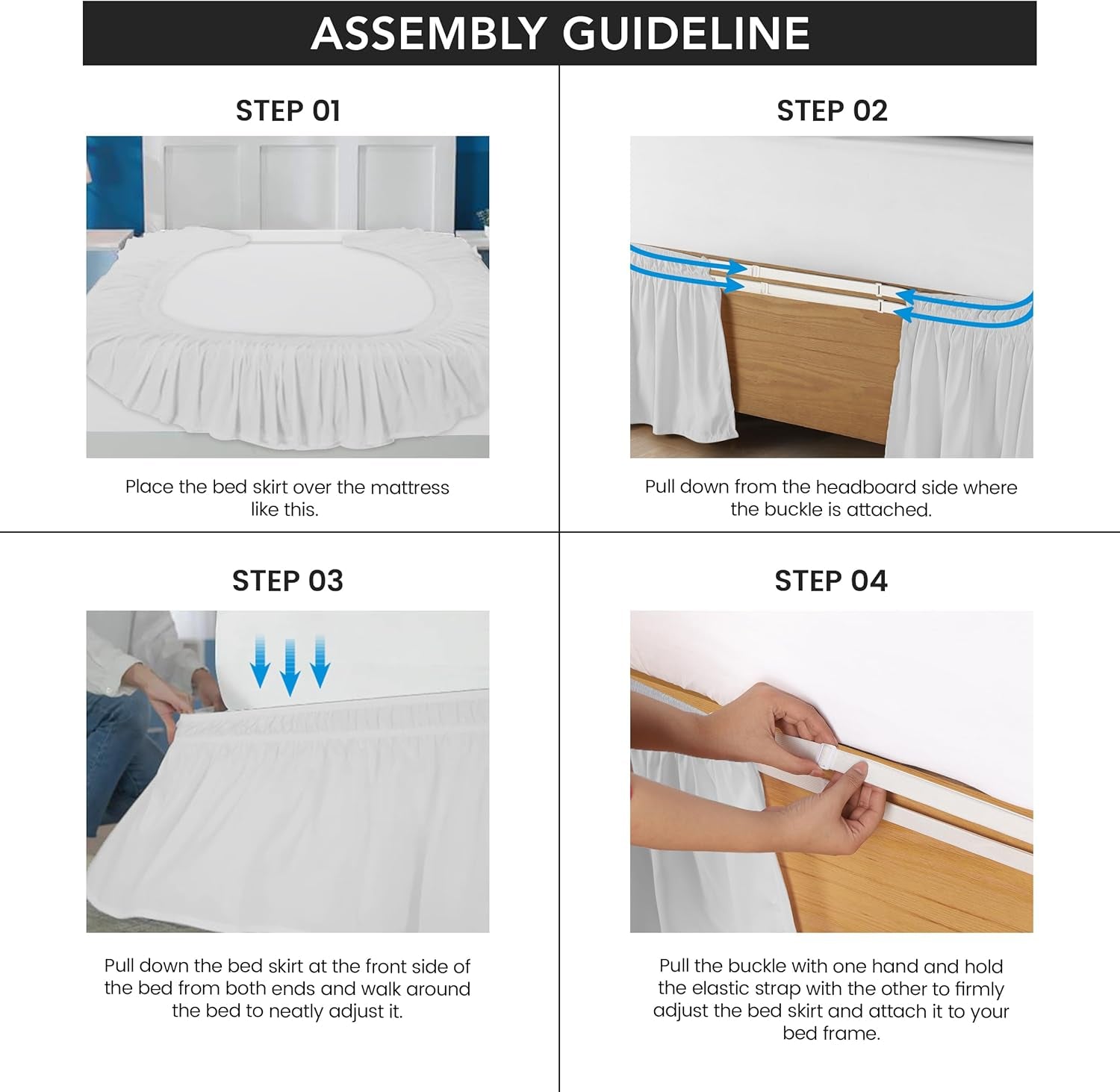 ASSEMBLY GUIDELINE

STEP 01

Place the bed skirt over the mattress like this.

STEP 02

Pull down from the headboard side where the buckle is attached.

STEP 03

Pull down the bed skirt at the front side of the bed from both ends and walk around the bed to neatly adjust it.

STEP 04

Pull the buckle with one hand and hold the elastic strap with the other to firmly adjust the bed skirt and attach it to your bed frame.