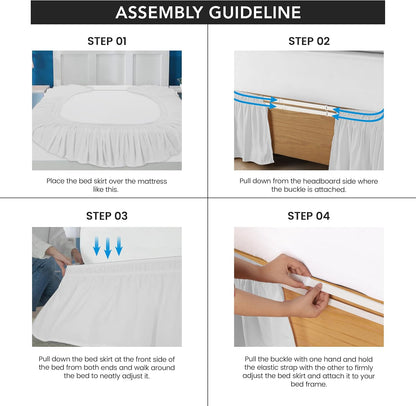 ASSEMBLY GUIDELINE

STEP 01

Place the bed skirt over the mattress like this.

STEP 02

Pull down from the headboard side where the buckle is attached.

STEP 03

Pull down the bed skirt at the front side of the bed from both ends and walk around the bed to neatly adjust it.

STEP 04

Pull the buckle with one hand and hold the elastic strap with the other to firmly adjust the bed skirt and attach it to your bed frame.