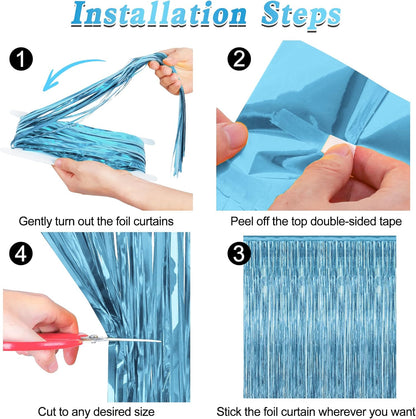 Installation Steps

1

Gently turn out the foil curtains

2

Peel off the top double-sided tape

4

Cut to any desired size

3

Stick the foil curtain wherever you want