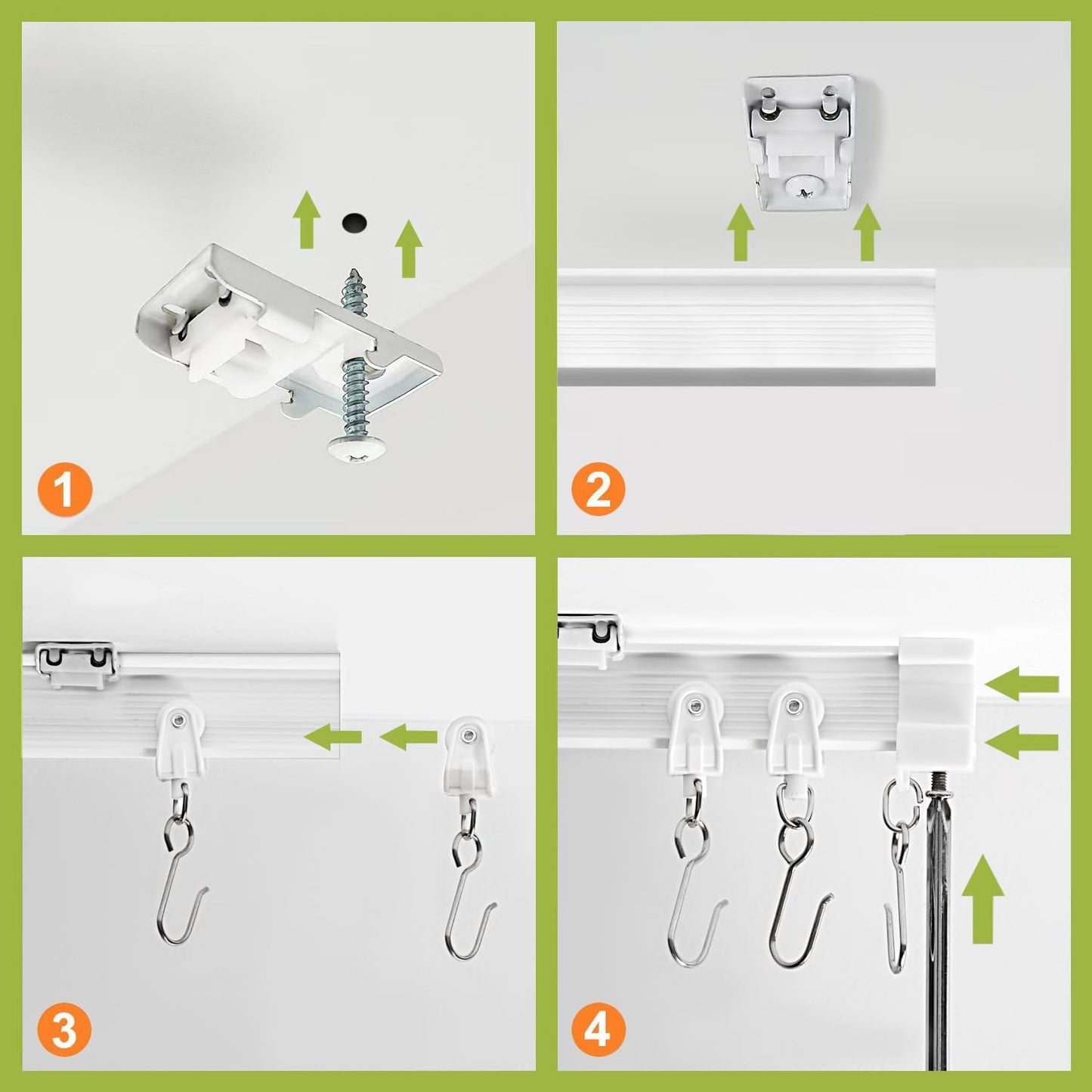 1

2

3

4