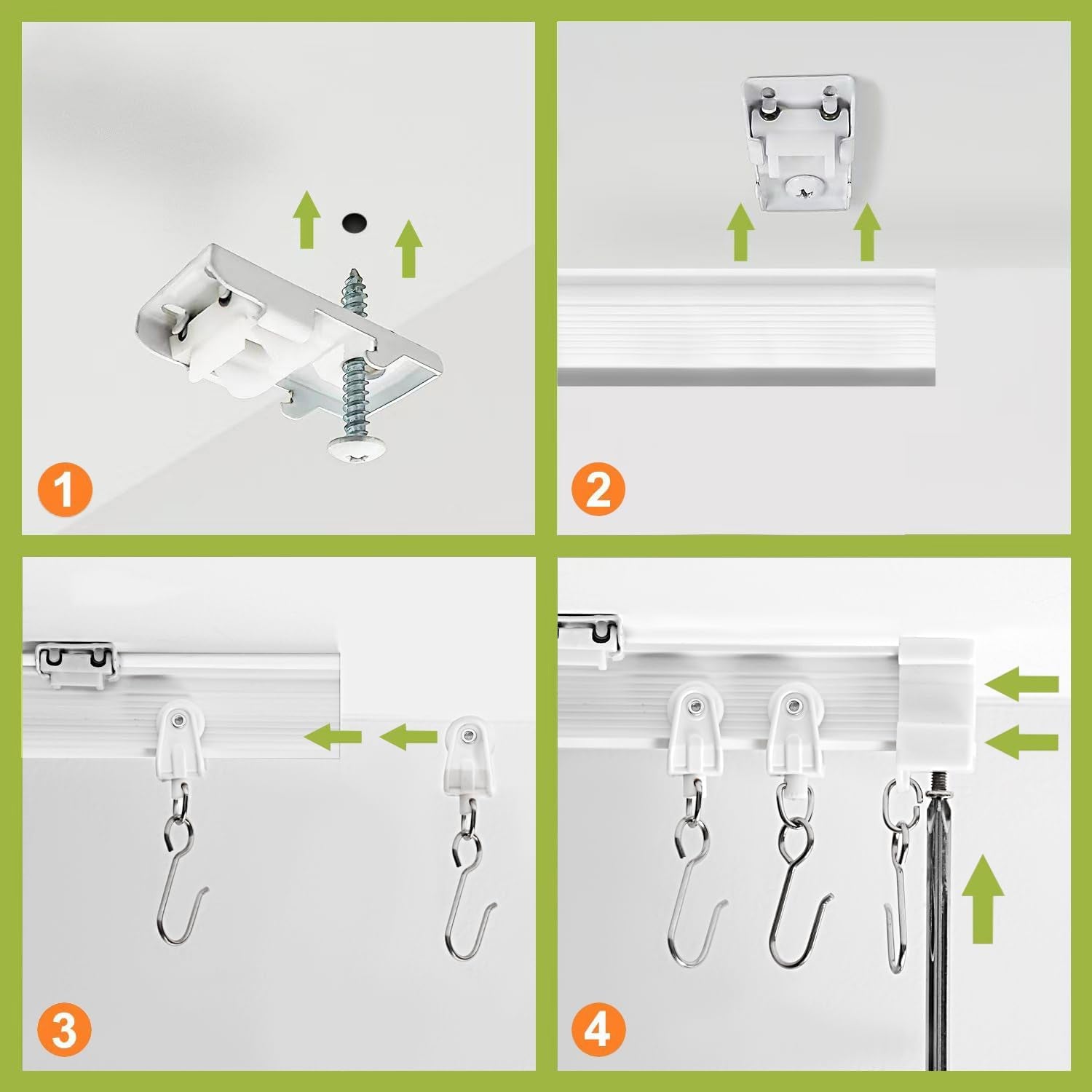 1

2

3

4