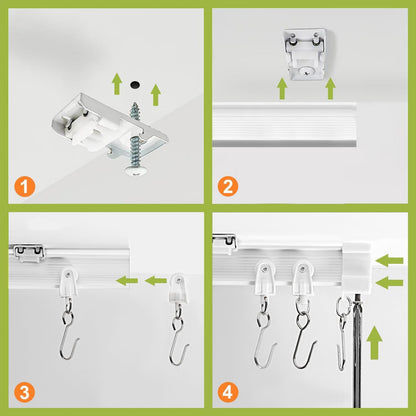 1

2

3

4