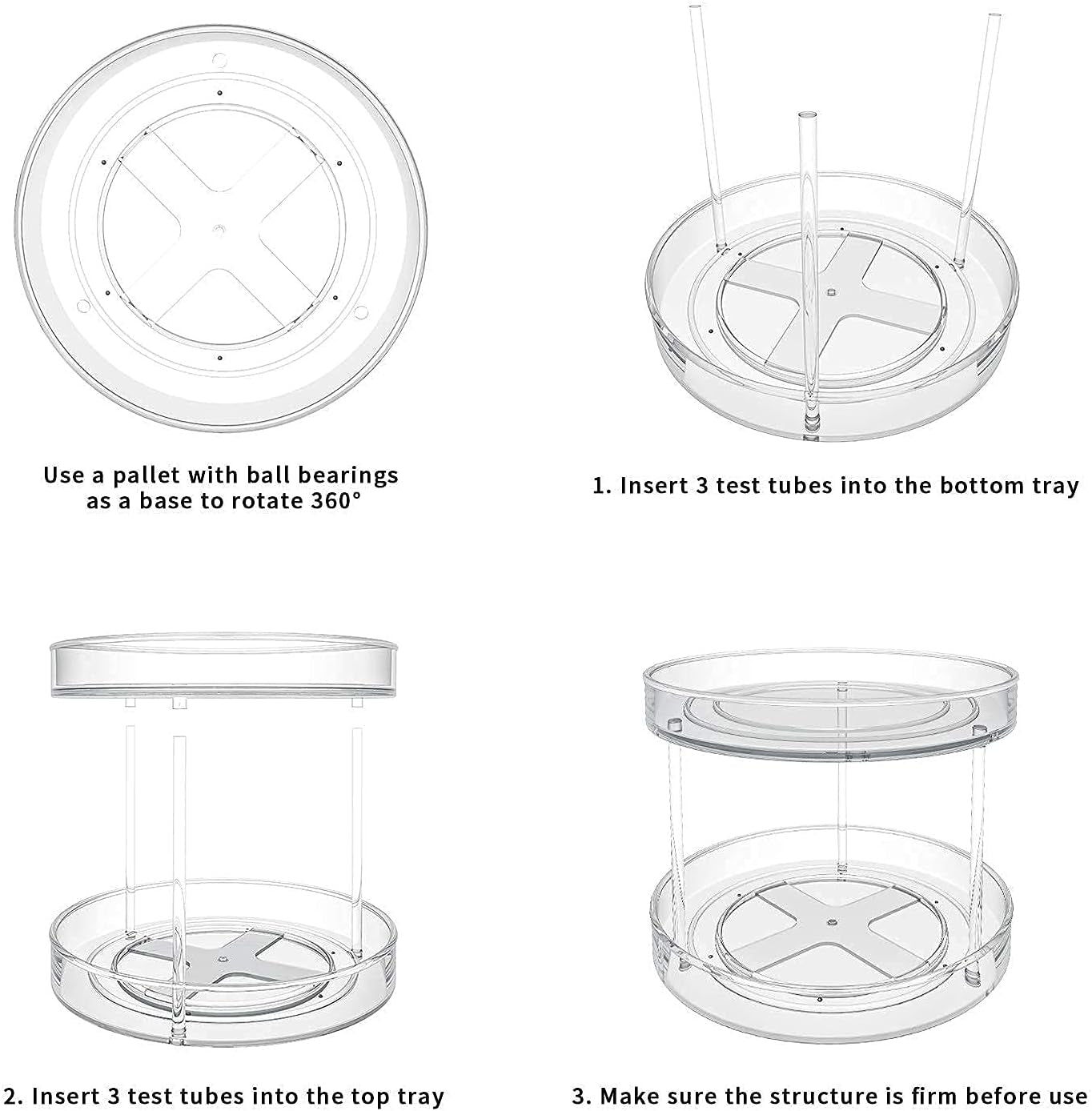 Use a pallet with ball bearings as a base to rotate 360°

1. Insert 3 test tubes into the bottom tray

2. Insert 3 test tubes into the top tray

3. Make sure the structure is firm before use