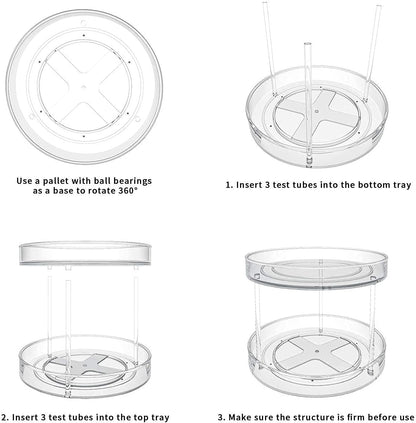 Use a pallet with ball bearings as a base to rotate 360°

1. Insert 3 test tubes into the bottom tray

2. Insert 3 test tubes into the top tray

3. Make sure the structure is firm before use