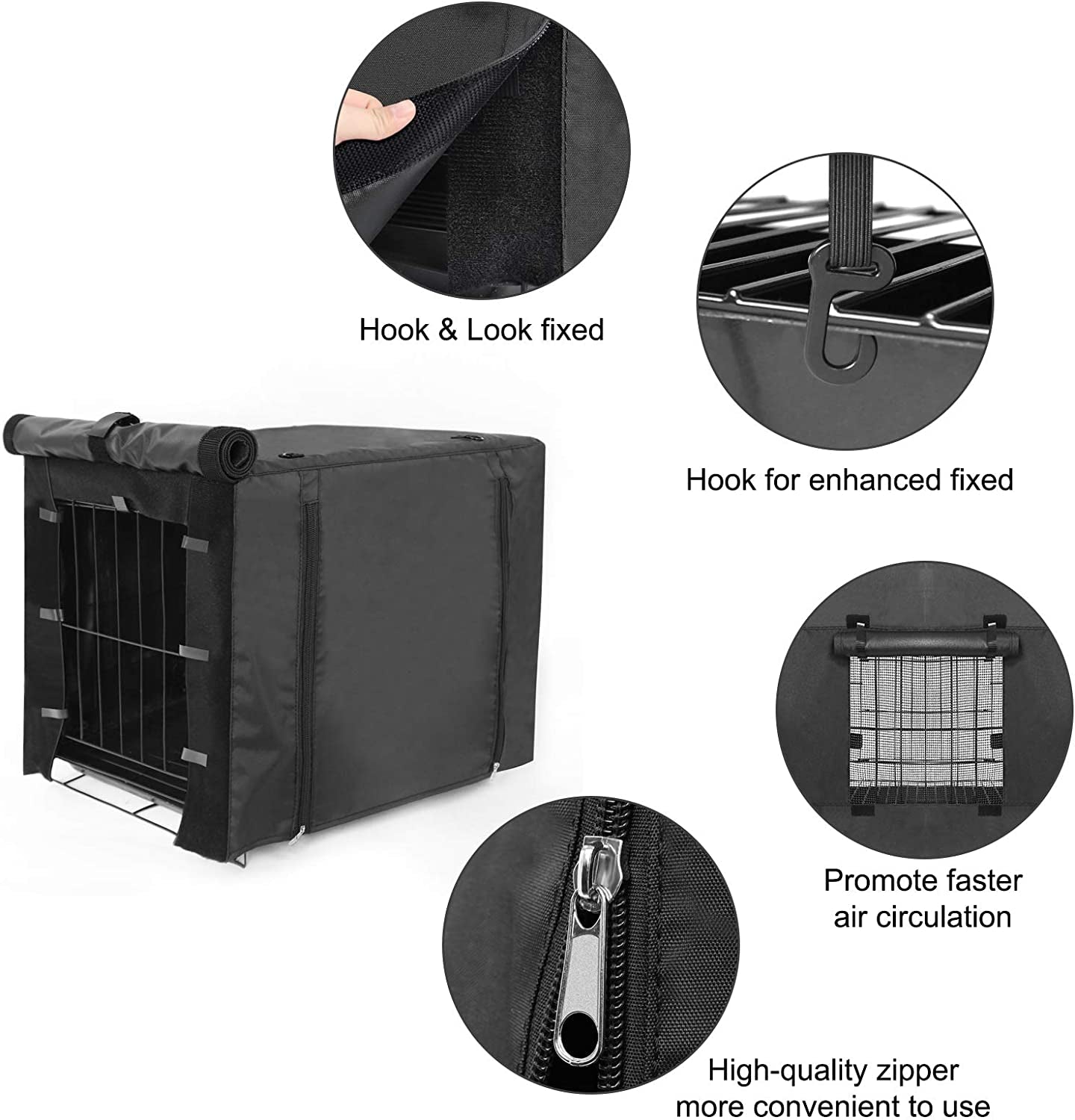 Hook & Look fixed

Hook for enhanced fixed

Promote faster air circulation

High-quality zipper more convenient to use