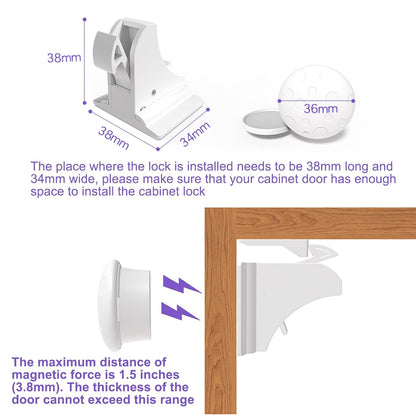 38mm

38mm

34mm

36mm

The place where the lock is installed needs to be 38mm long and 34mm wide, please make sure that your cabinet door has enough space to install the cabinet lock

The maximum distance of magnetic force is 1.5 inches (3.8mm). The thickness of the door cannot exceed this range