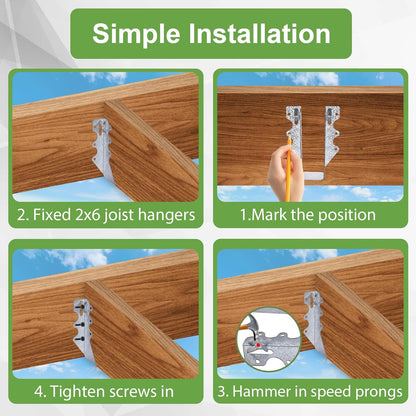 Simple Installation

2. Fixed 2x6 joist hangers

1.Mark the position

4. Tighten screws in

3. Hammer in speed prongs