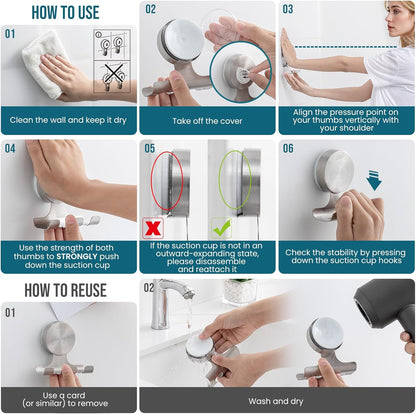 HOW TO USE

01

Clean the wall and keep it dry

02

Take off the cover

03

Align the pressure point on your thumbs vertically with your shoulder

04

Use the strength of both thumbs to STRONGLY push down the suction cup

05

If the suction cup is not in an outward-expanding state, please disassemble and reattach it

06

Check the stability by pressing down the suction cup hooks

HOW TO REUSE

01

Use a card (or similar) to remove

02

Wash and dry