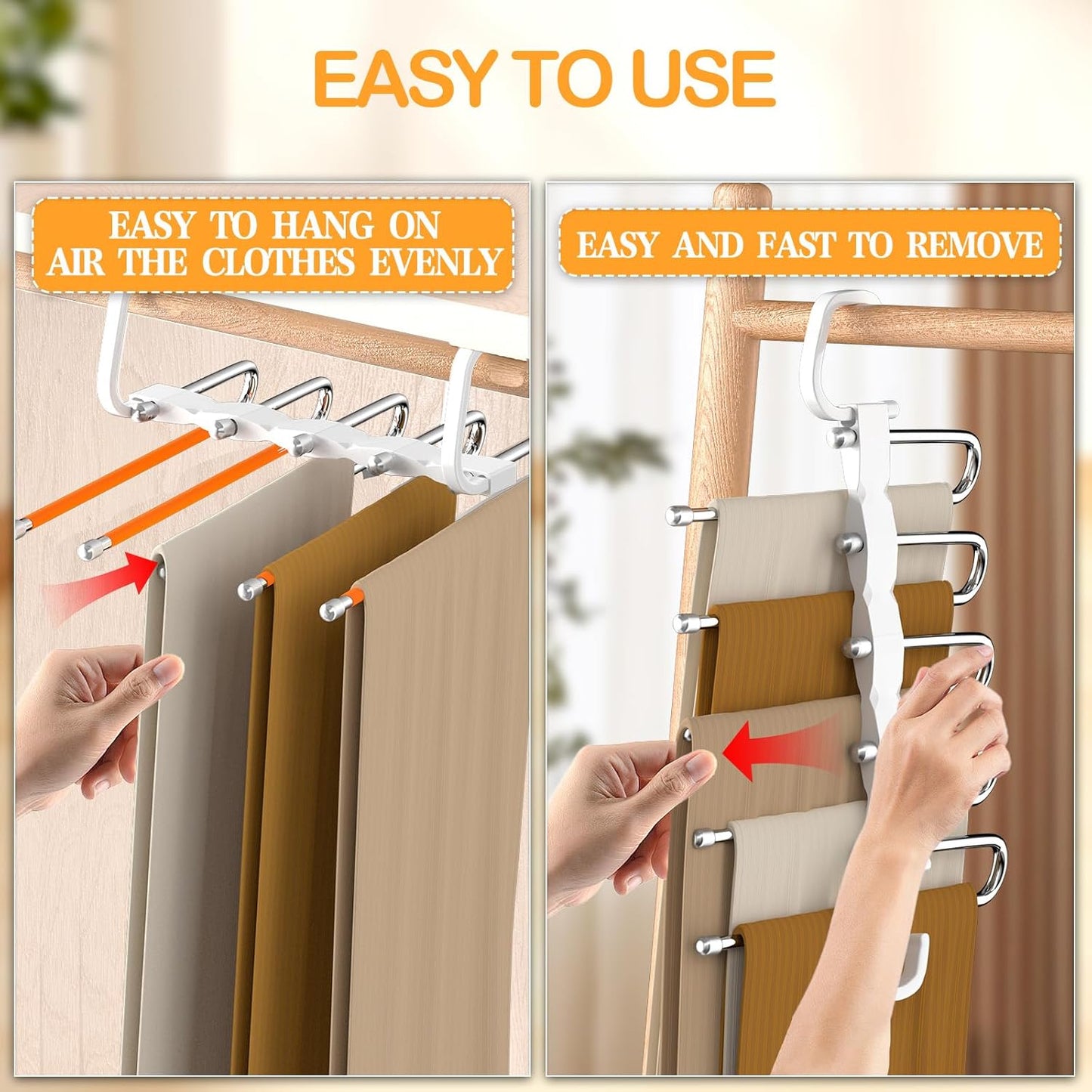 EASY TO USE

EASY TO HANG ON
AIR THE CLOTHES EVENLY

EASY AND FAST TO REMOVE