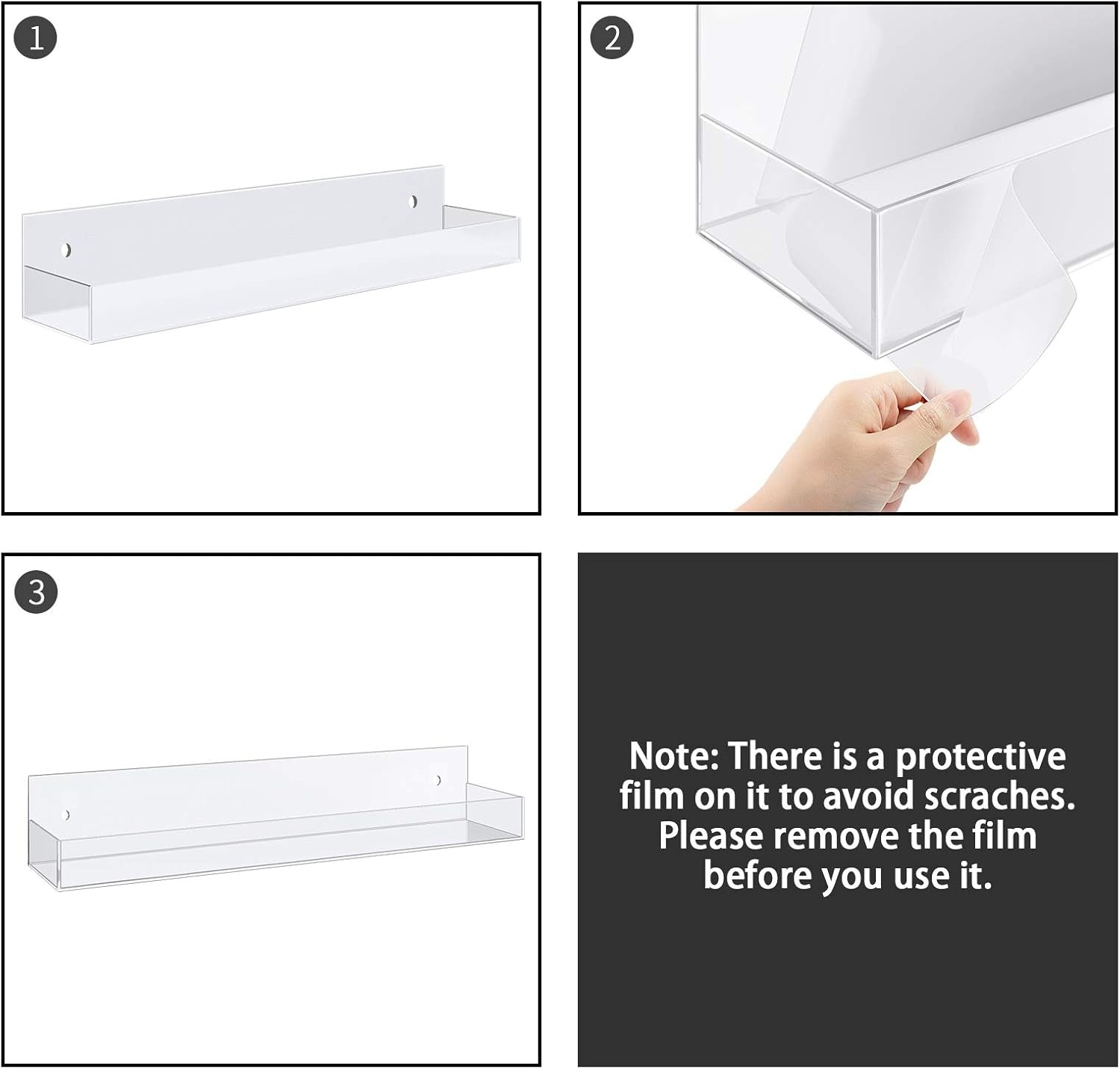 1

2

3

Note: There is a protective film on it to avoid scraches. Please remove the film before you use it.