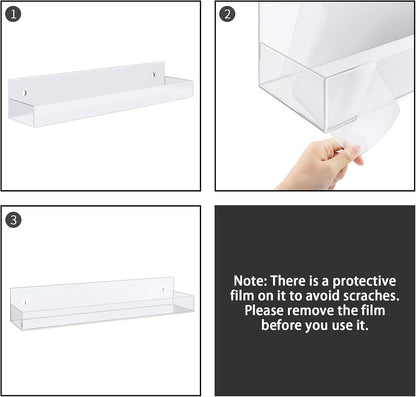 1

2

3

Note: There is a protective film on it to avoid scraches. Please remove the film before you use it.