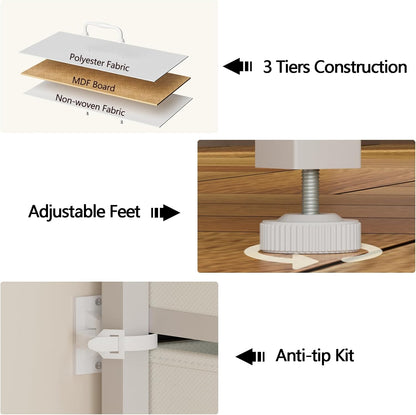 Polyester Fabric
MDF Board
Non-woven Fabric

3 Tiers Construction

Adjustable Feet

Anti-tip Kit