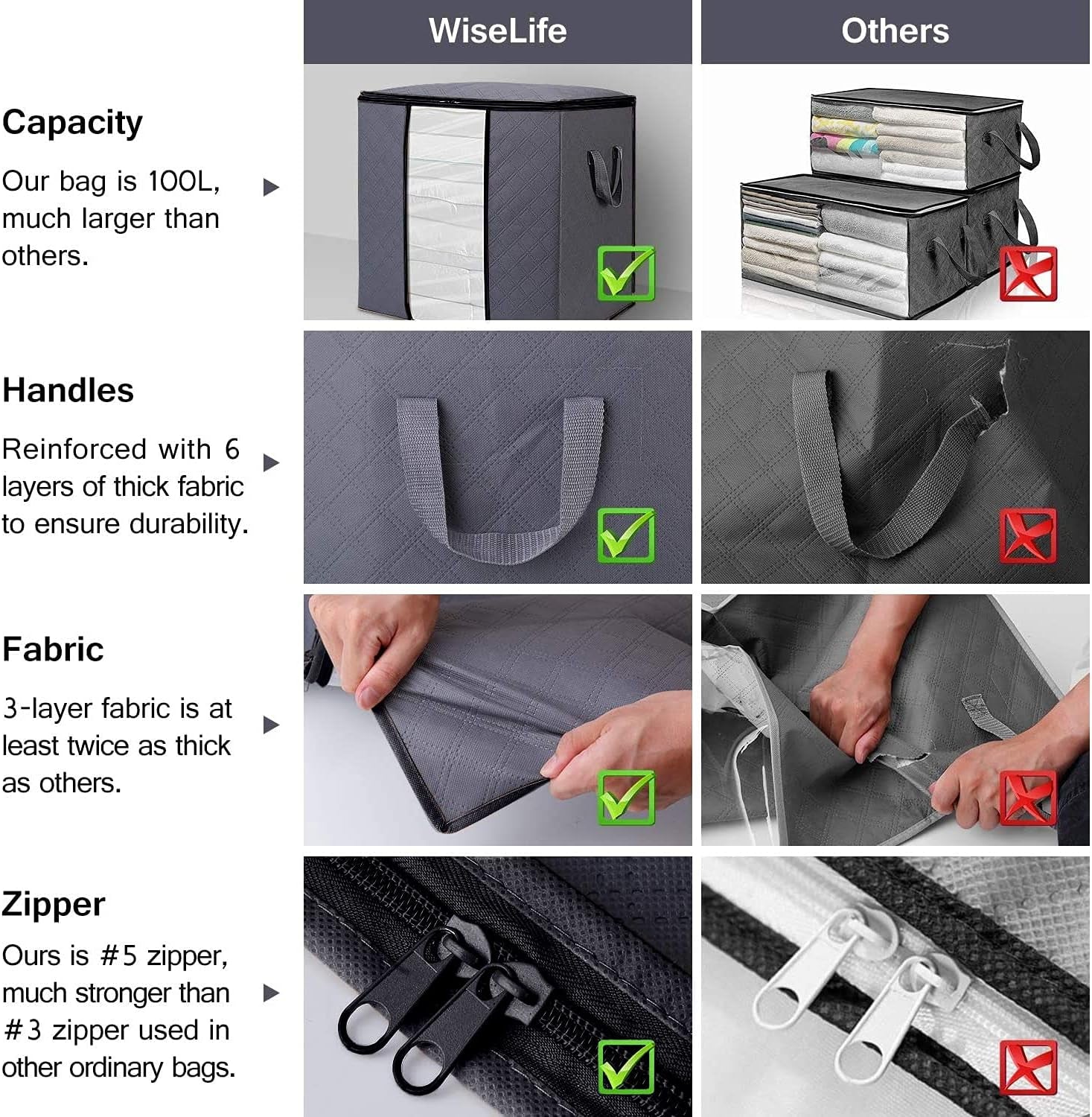 WiseLife

Others

Capacity

Our bag is 100L, much larger than others.

Handles

Reinforced with 6 layers of thick fabric to ensure durability.

Fabric

3-layer fabric is at least twice as thick as others.

Zipper

Ours is #5 zipper, much stronger than #3 zipper used in other ordinary bags.