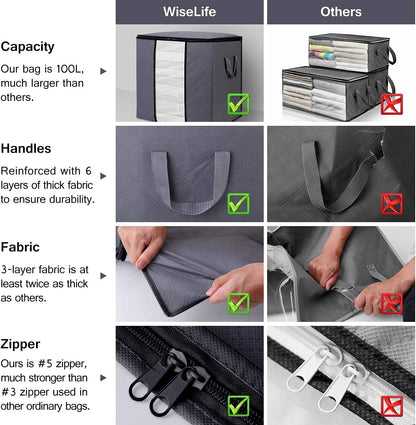 WiseLife

Others

Capacity

Our bag is 100L, much larger than others.

Handles

Reinforced with 6 layers of thick fabric to ensure durability.

Fabric

3-layer fabric is at least twice as thick as others.

Zipper

Ours is #5 zipper, much stronger than #3 zipper used in other ordinary bags.