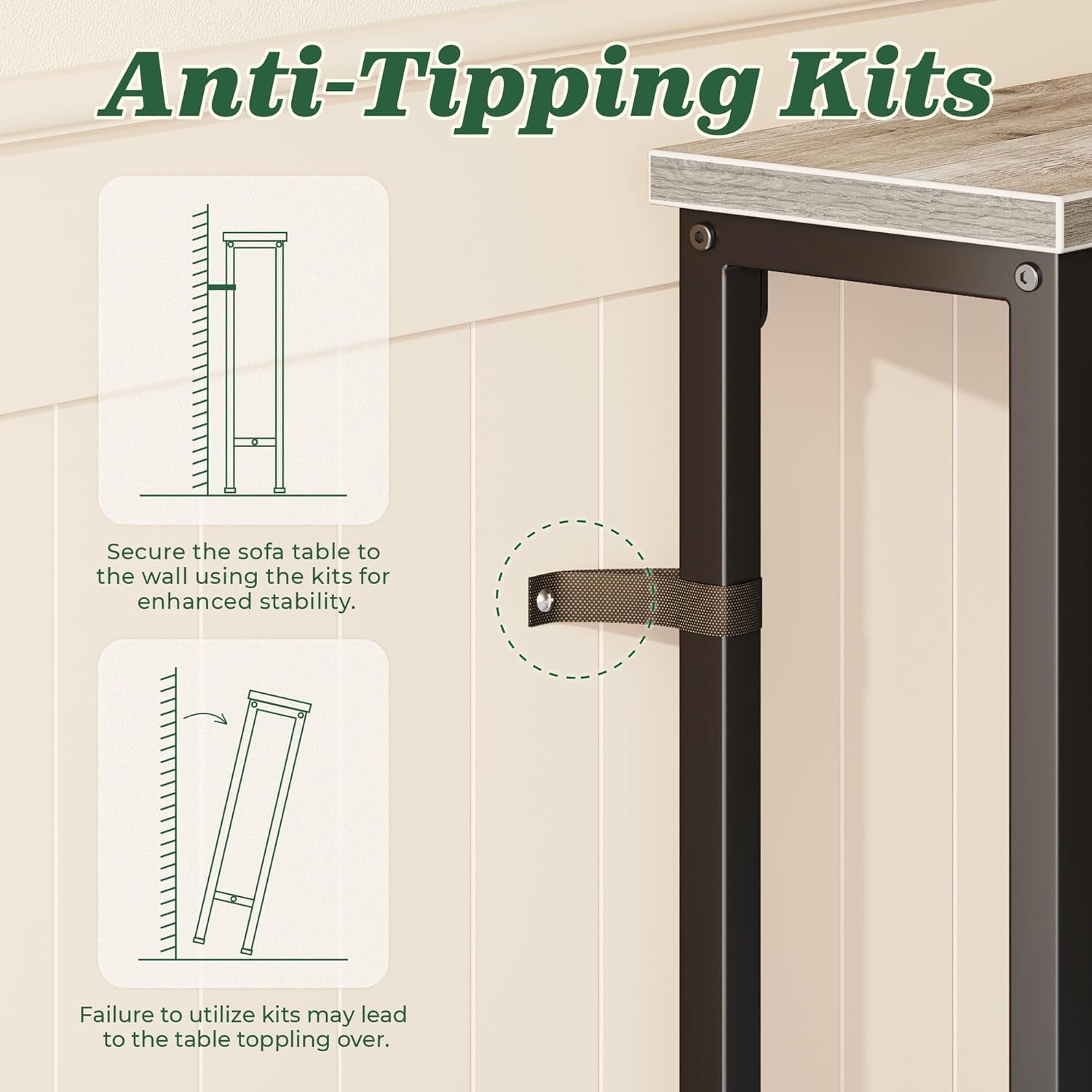 Anti-Tipping Kits

Secure the sofa table to the wall using the kits for enhanced stability.

Failure to utilize kits may lead to the table toppling over.