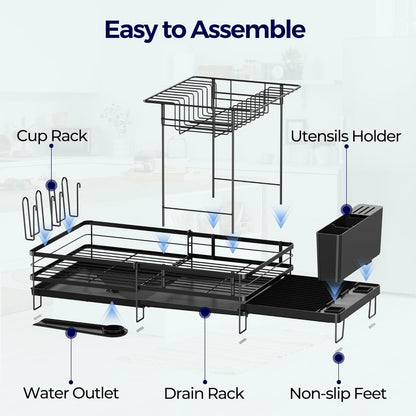 Easy to Assemble

Cup Rack

Utensils Holder

Water Outlet

Drain Rack

Non-slip Feet