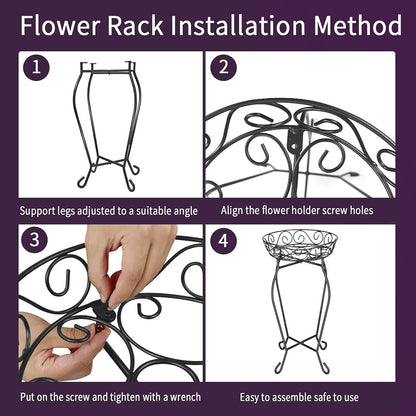 Flower Rack Installation Method

1

Support legs adjusted to a suitable angle

2

Align the flower holder screw holes

3

Put on the screw and tighten with a wrench

4

Easy to assemble safe to use