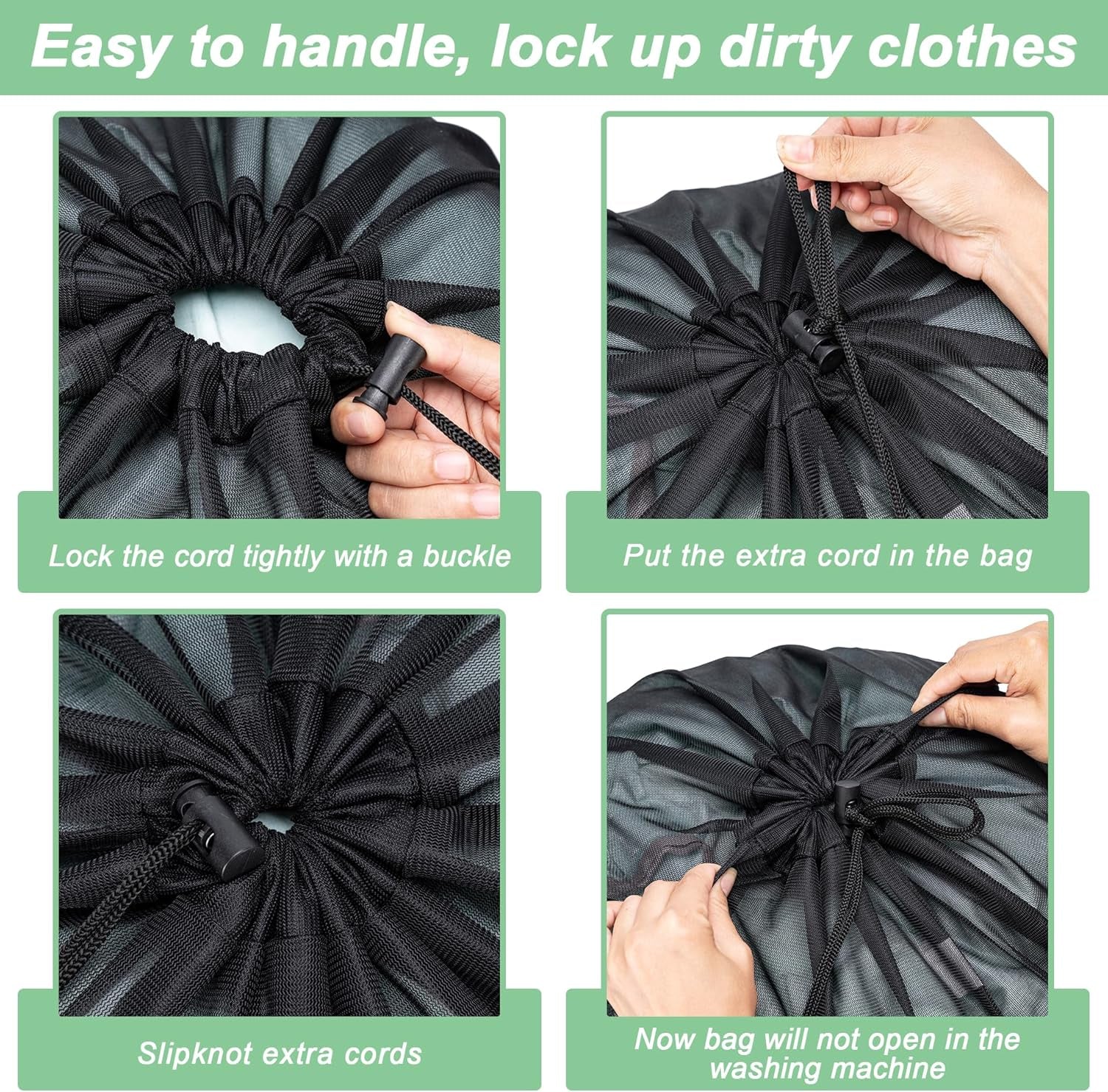 Easy to handle, lock up dirty clothes

Lock the cord tightly with a buckle

Put the extra cord in the bag

Slipknot extra cords

Now bag will not open in the washing machine