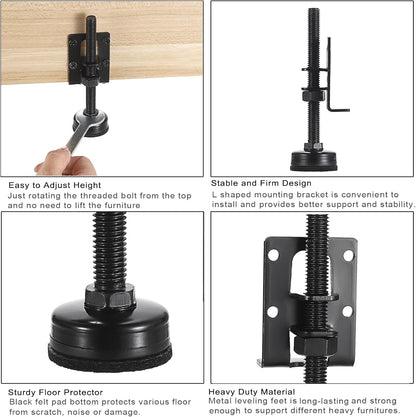 Easy to Adjust Height
Just rotating the threaded bolt from the top and no need to lift the furniture

Stable and Firm Design
L shaped mounting bracket is convenient to install and provides better support and stability.

Sturdy Floor Protector
Black felt pad bottom protects various floor from scratch, noise or damage.

Heavy Duty Material
Metal leveling feet is long-lasting and strong enough to support different heavy furnitures.