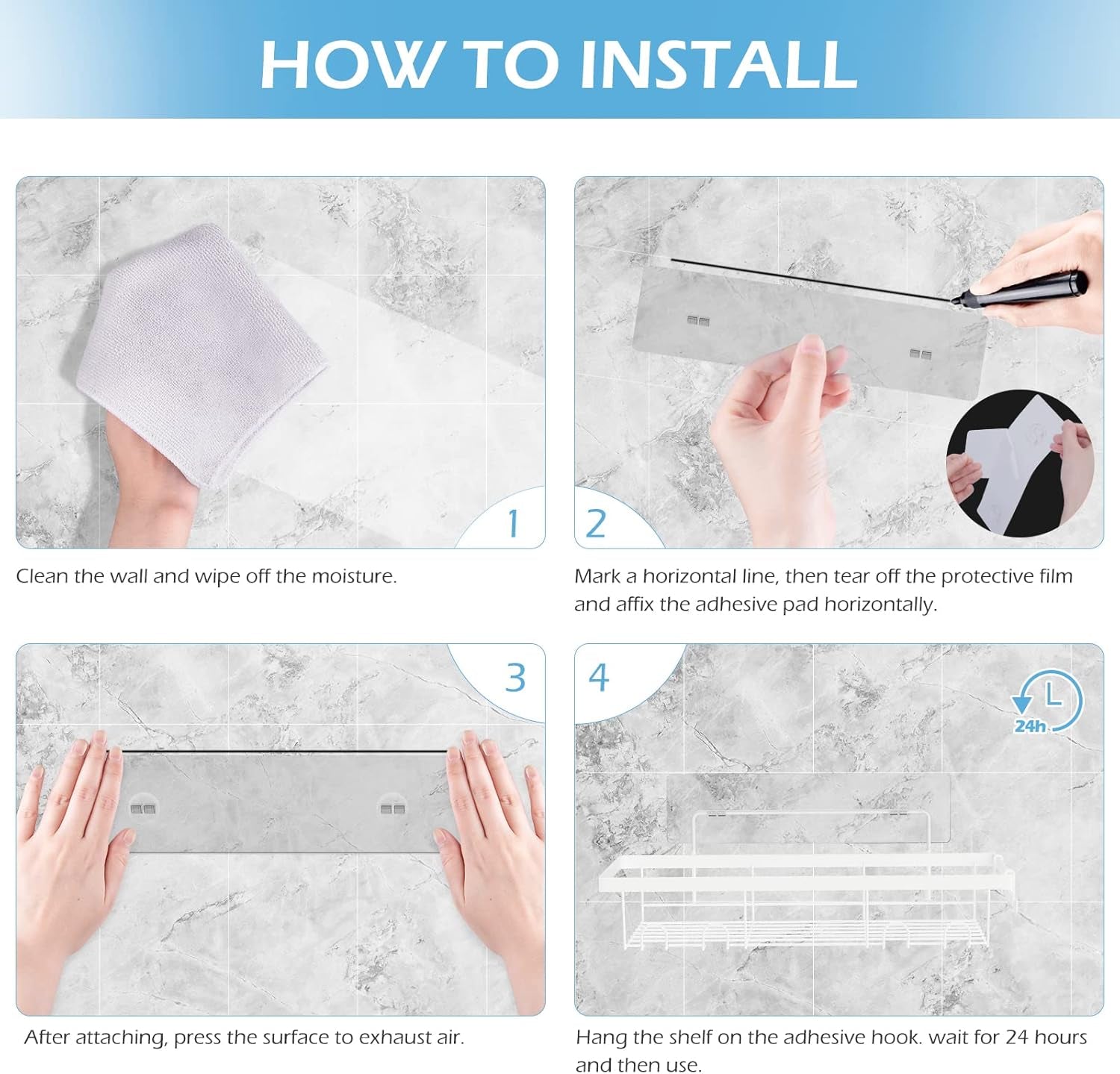 HOW TO INSTALL

1

Clean the wall and wipe off the moisture.

2

Mark a horizontal line, then tear off the protective film and affix the adhesive pad horizontally.

3

After attaching, press the surface to exhaust air.

4

24h

Hang the shelf on the adhesive hook. wait for 24 hours and then use.